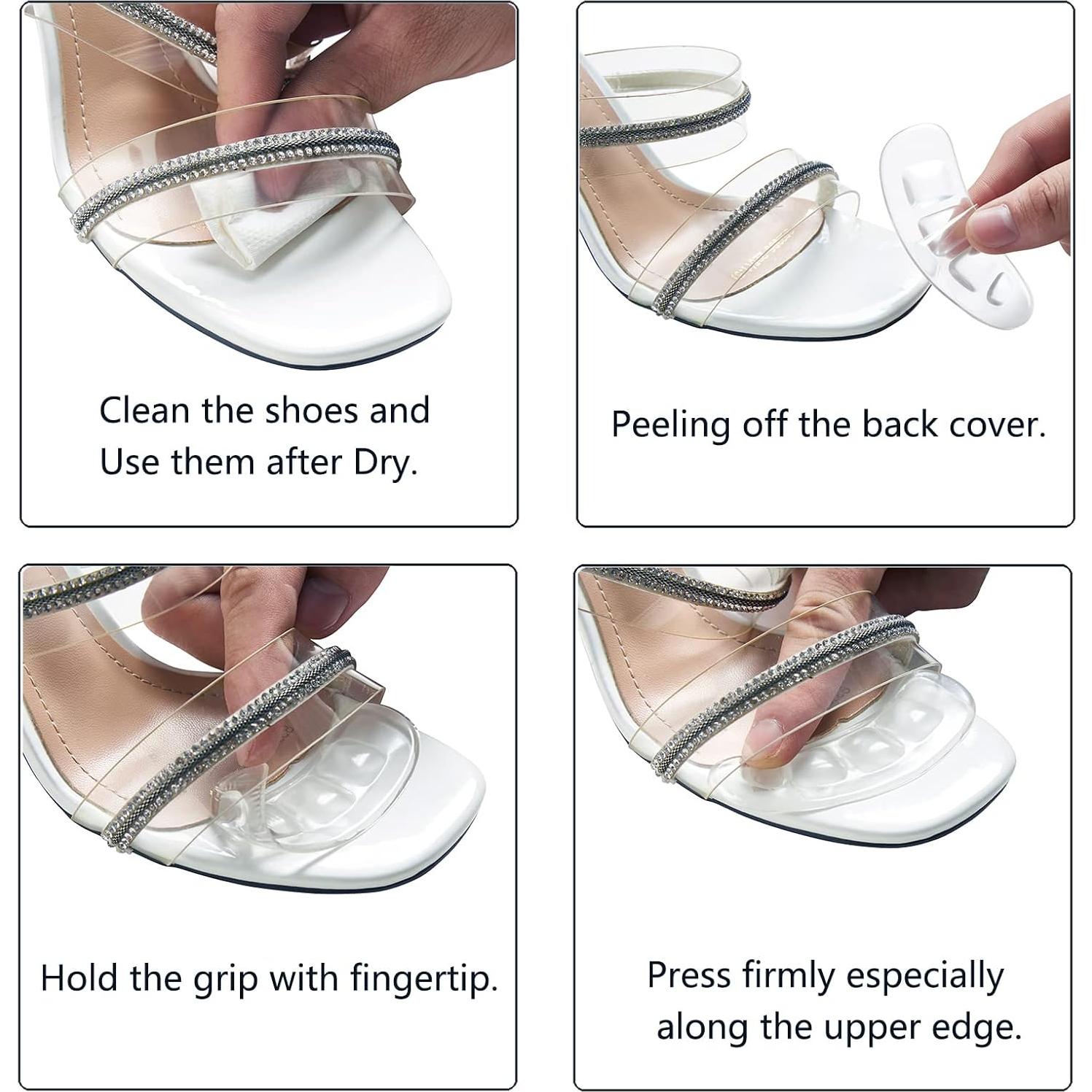 Clean the shoes and
Use them after Dry.

Peeling off the back cover.

Hold the grip with fingertip.

Press firmly especially
along the upper edge.