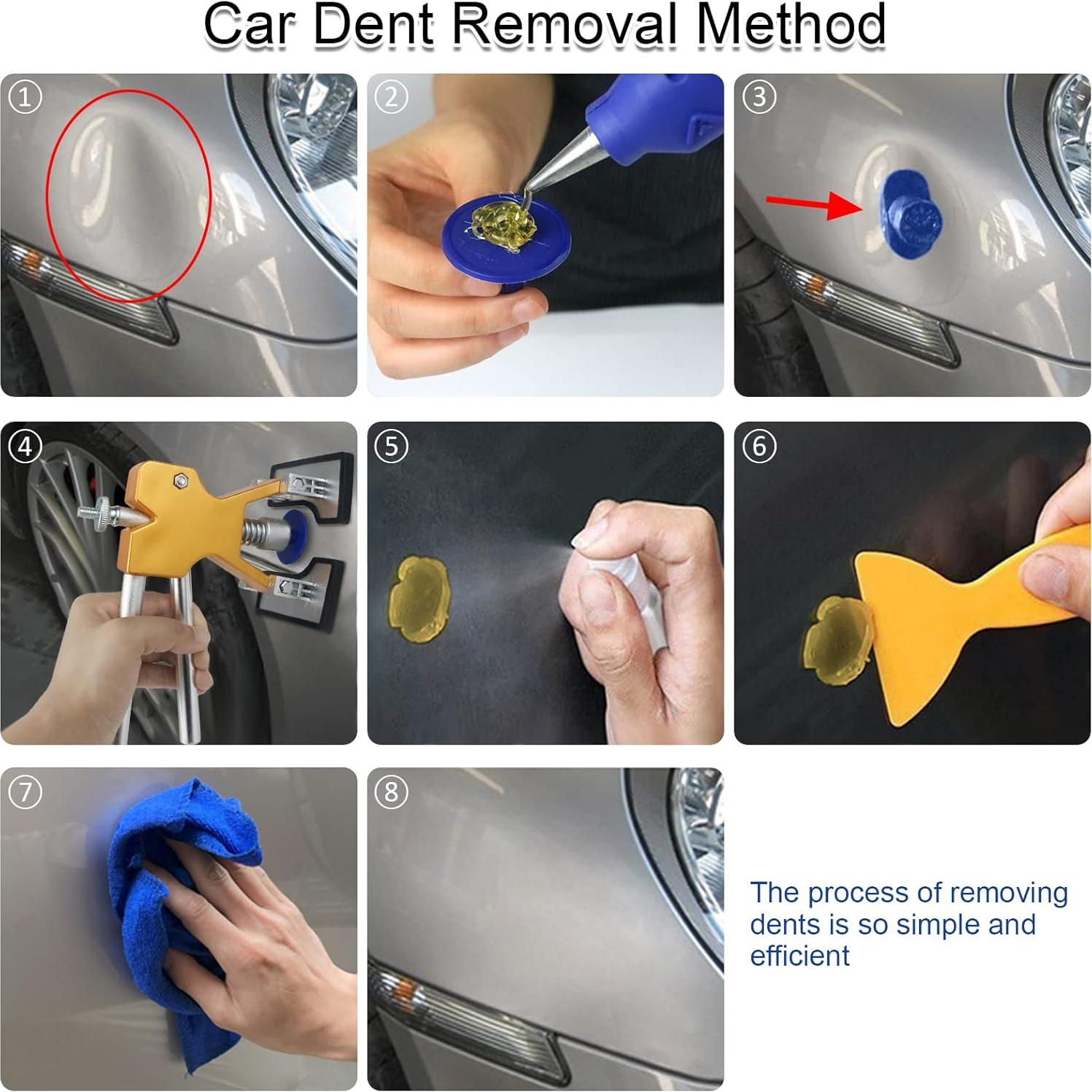 Car Dent Removal Method

①

②

③

④

⑤

⑥

⑦

⑧

The process of removing dents is so simple and efficient