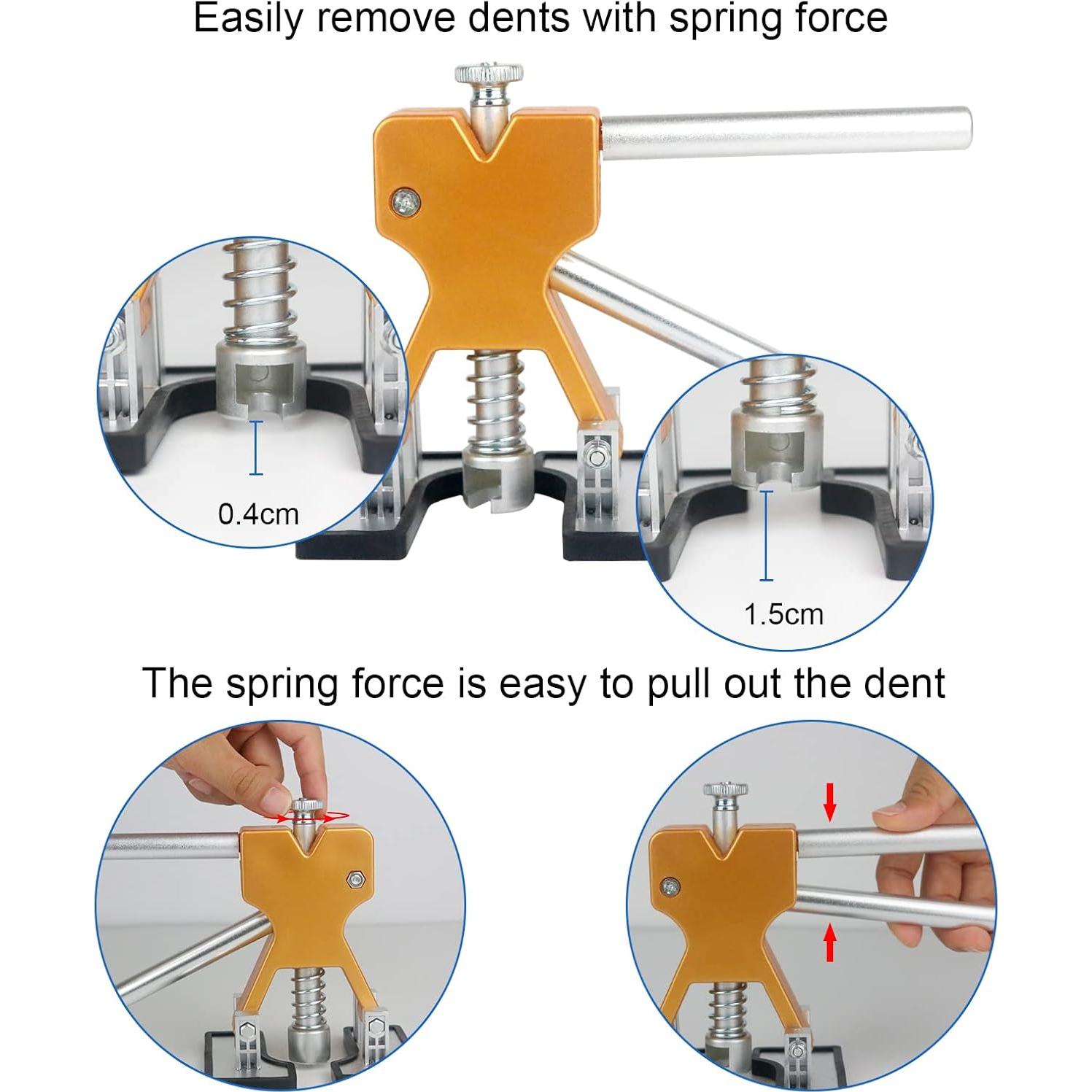 Easily remove dents with spring force

0.4cm

1.5cm

The spring force is easy to pull out the dent