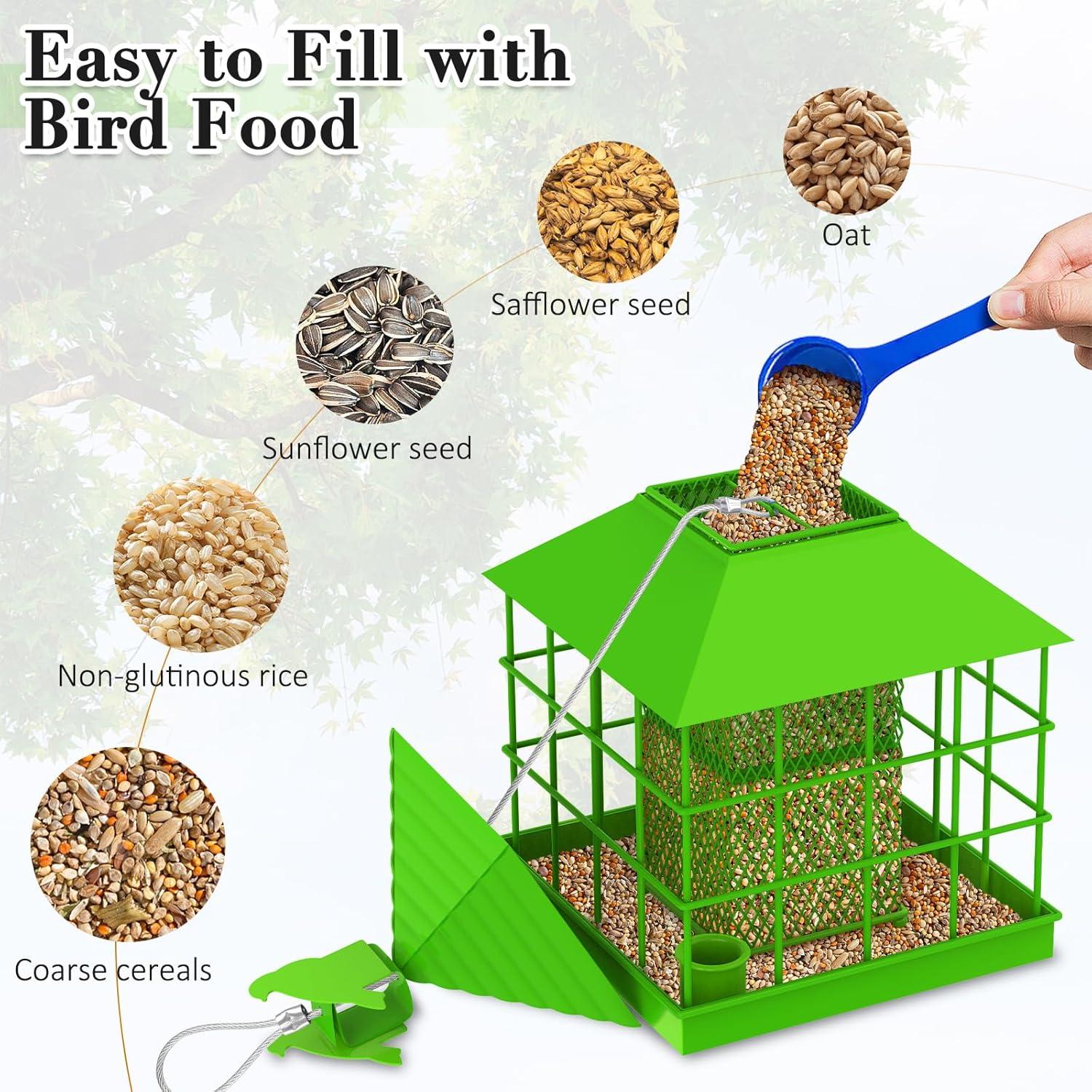 Easy to Fill with Bird Food

Oat

Safflower seed

Sunflower seed

Non-glutinous rice

Coarse cereals