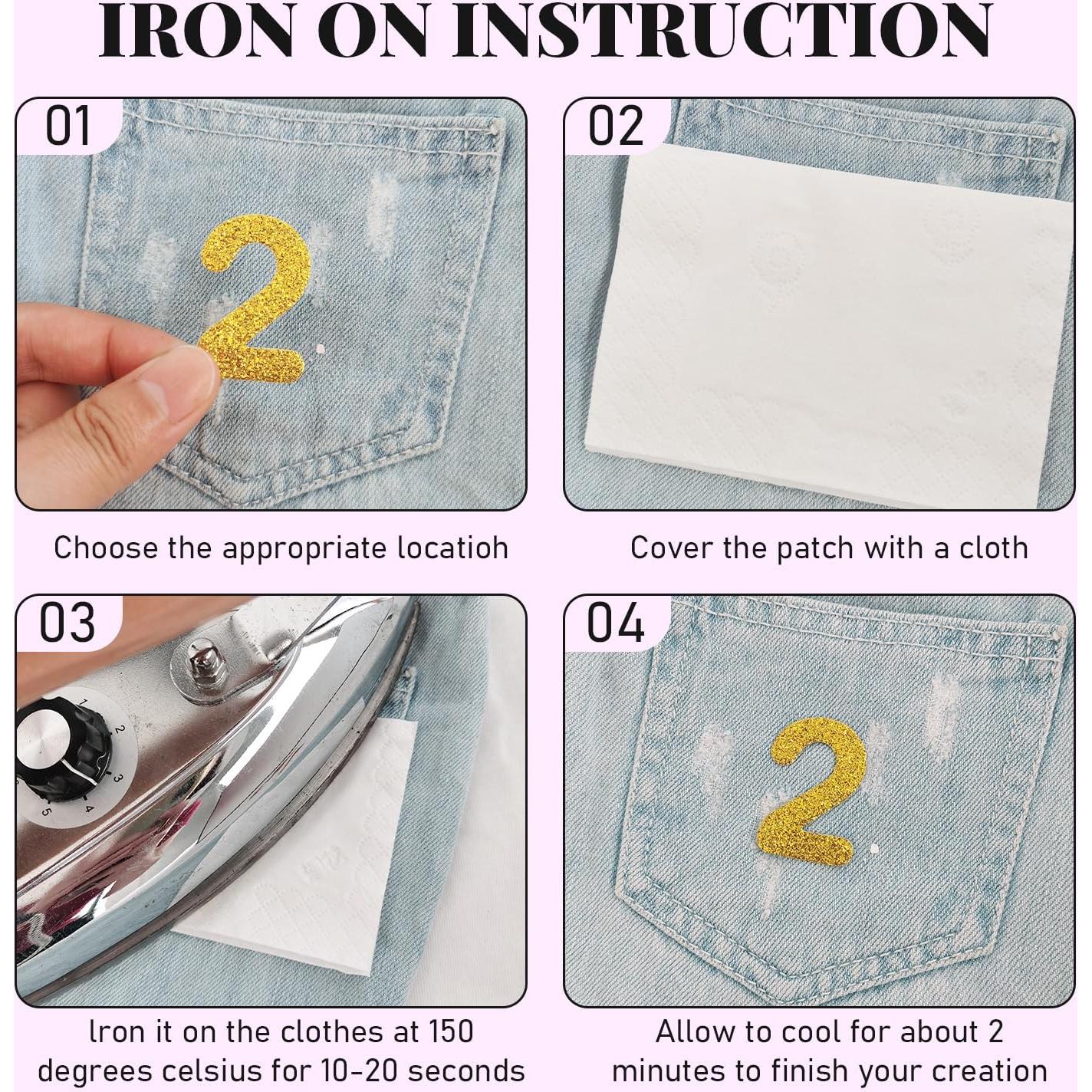 IRON ON INSTRUCTION

01

2

Choose the appropriate locatioh

02

Cover the patch with a cloth

03

1
2
3
4
5

Iron it on the clothes at 150 degrees celsius for 10-20 seconds

04

2

Allow to cool for about 2 minutes to finish your creation