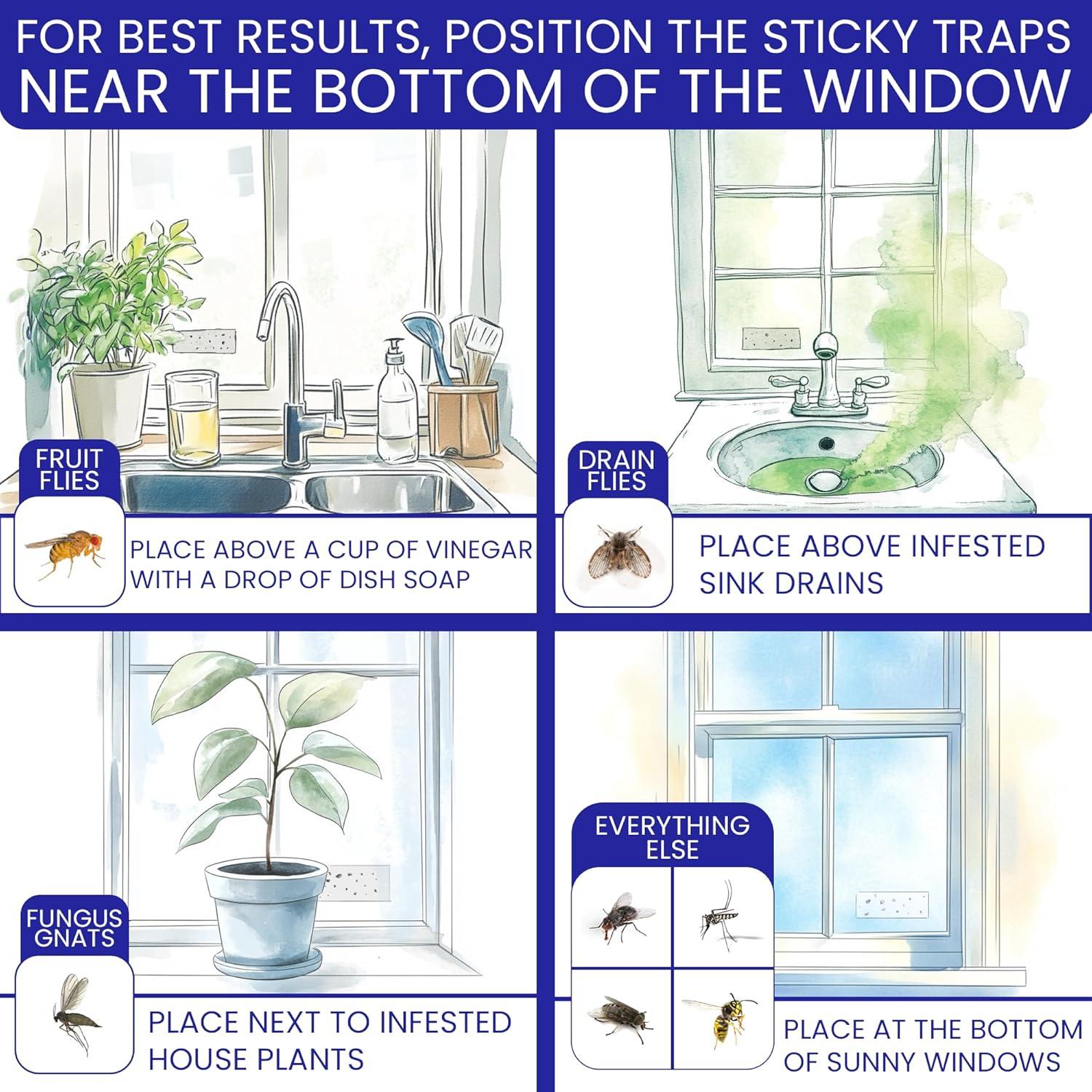 FOR BEST RESULTS, POSITION THE STICKY TRAPS
NEAR THE BOTTOM OF THE WINDOW

FRUIT FLIES

PLACE ABOVE A CUP OF VINEGAR WITH A DROP OF DISH SOAP

DRAIN FLIES

PLACE ABOVE INFESTED SINK DRAINS

FUNGUS GNATS

PLACE NEXT TO INFESTED HOUSE PLANTS

EVERYTHING ELSE

PLACE AT THE BOTTOM OF SUNNY WINDOWS