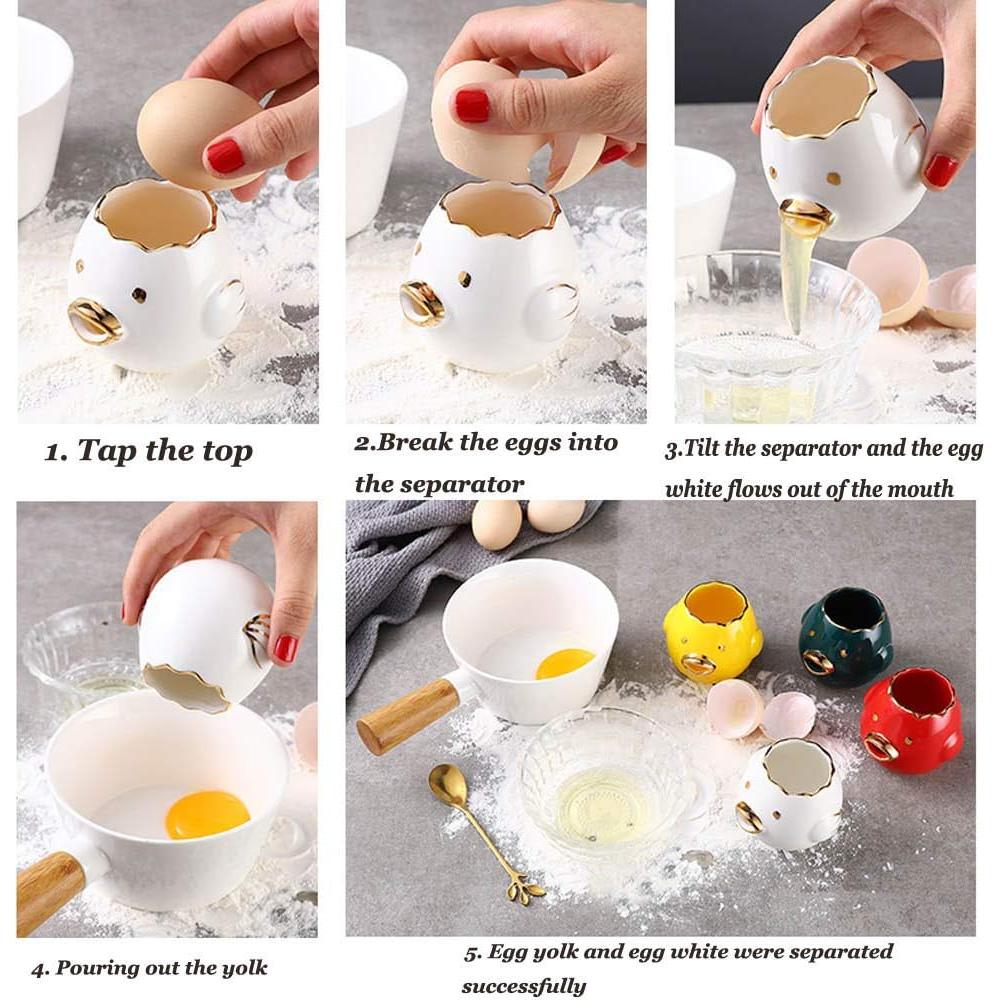 1. Tap the top

2.Break the eggs into the separator

3.Tilt the separator and the egg white flows out of the mouth

4. Pouring out the yolk

5. Egg yolk and egg white were separated successfully