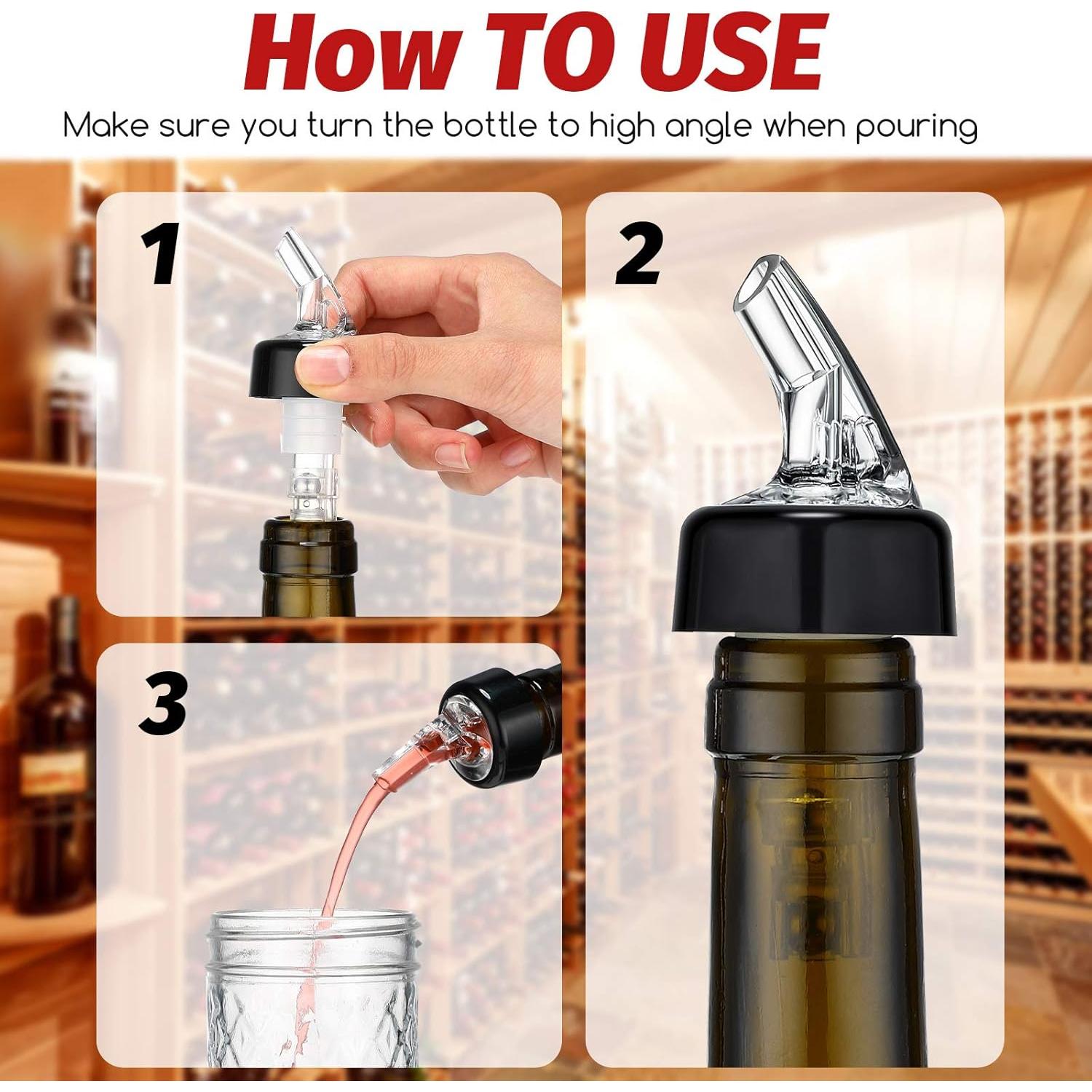 How TO USE

Make sure you turn the bottle to high angle when pouring

1

2

3