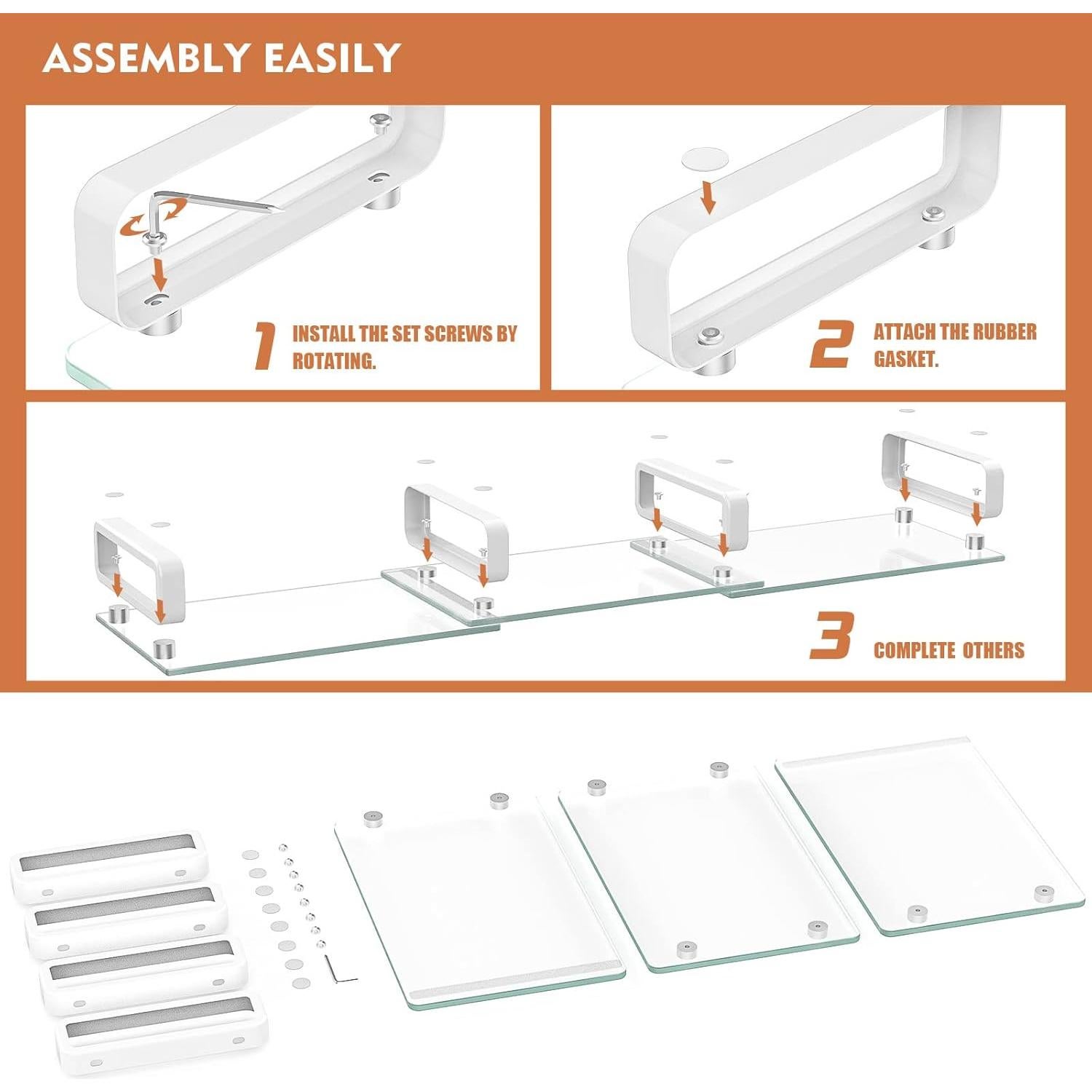 ASSEMBLY EASILY

1 INSTALL THE SET SCREWS BY ROTATING.

2 ATTACH THE RUBBER GASKET.

3 COMPLETE OTHERS