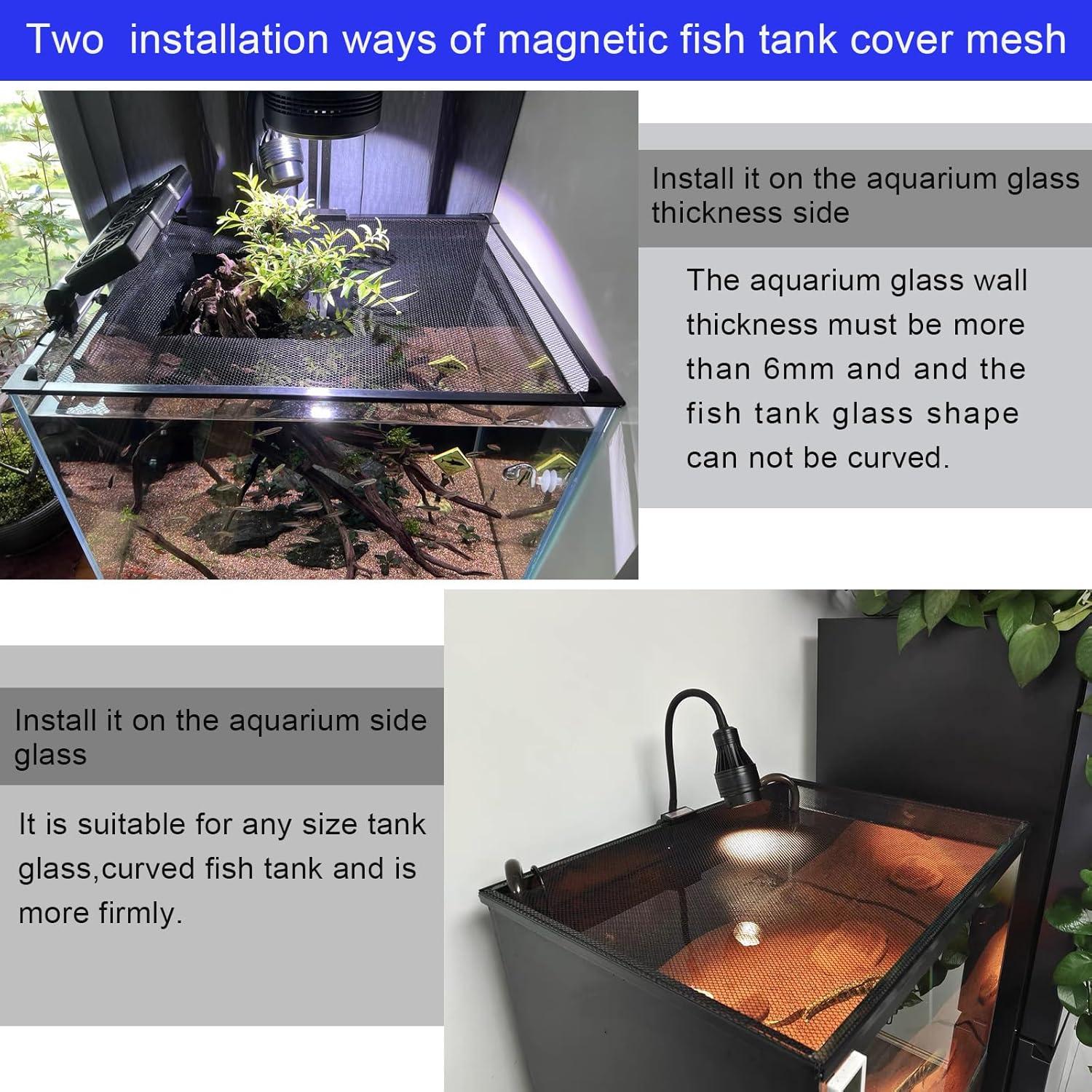 Two installation ways of magnetic fish tank cover mesh

Install it on the aquarium glass thickness side

The aquarium glass wall thickness must be more than 6mm and and the fish tank glass shape can not be curved.

Install it on the aquarium side glass

It is suitable for any size tank glass,curved fish tank and is more firmly.