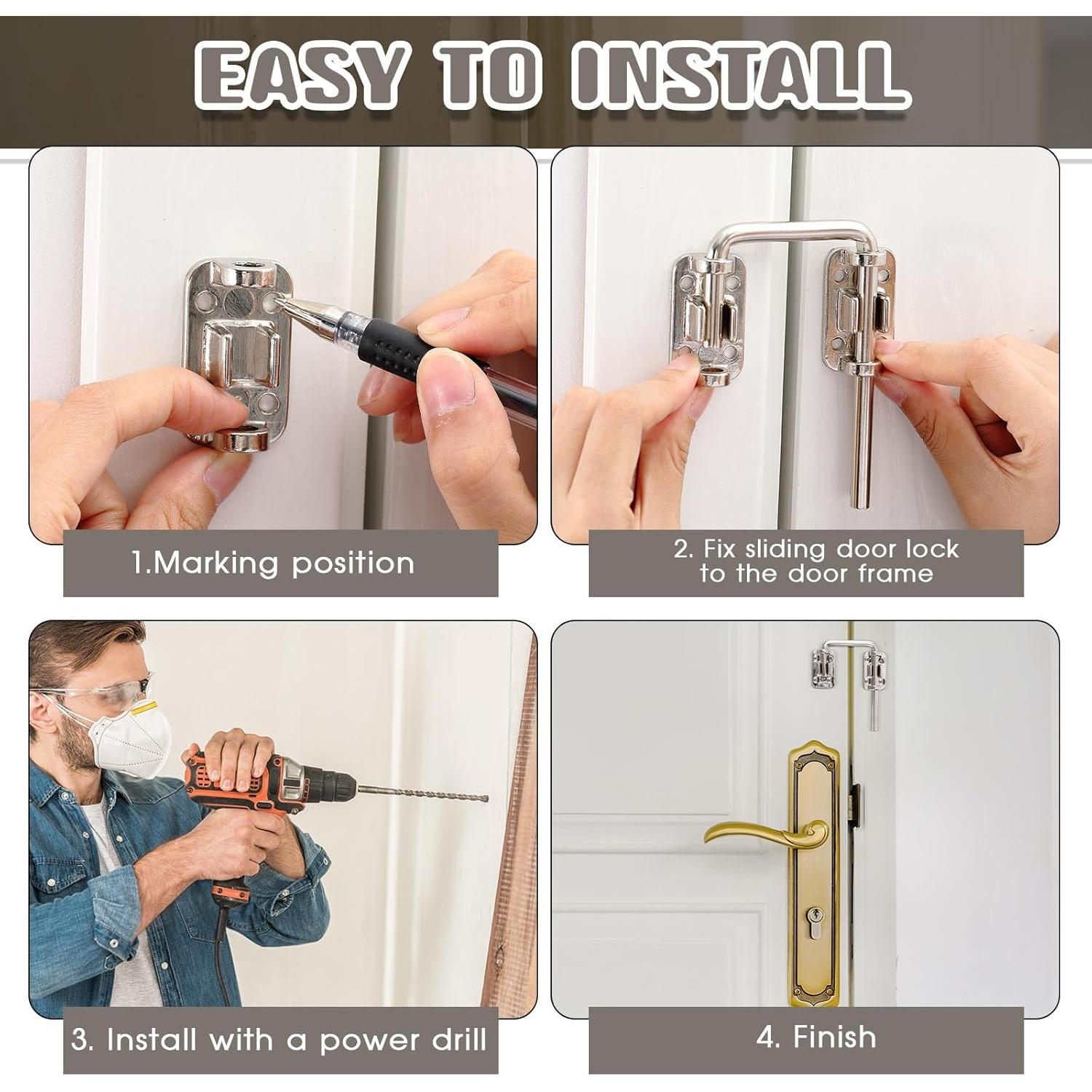 EASY TO INSTALL

1.Marking position

2. Fix sliding door lock to the door frame

3. Install with a power drill

4. Finish