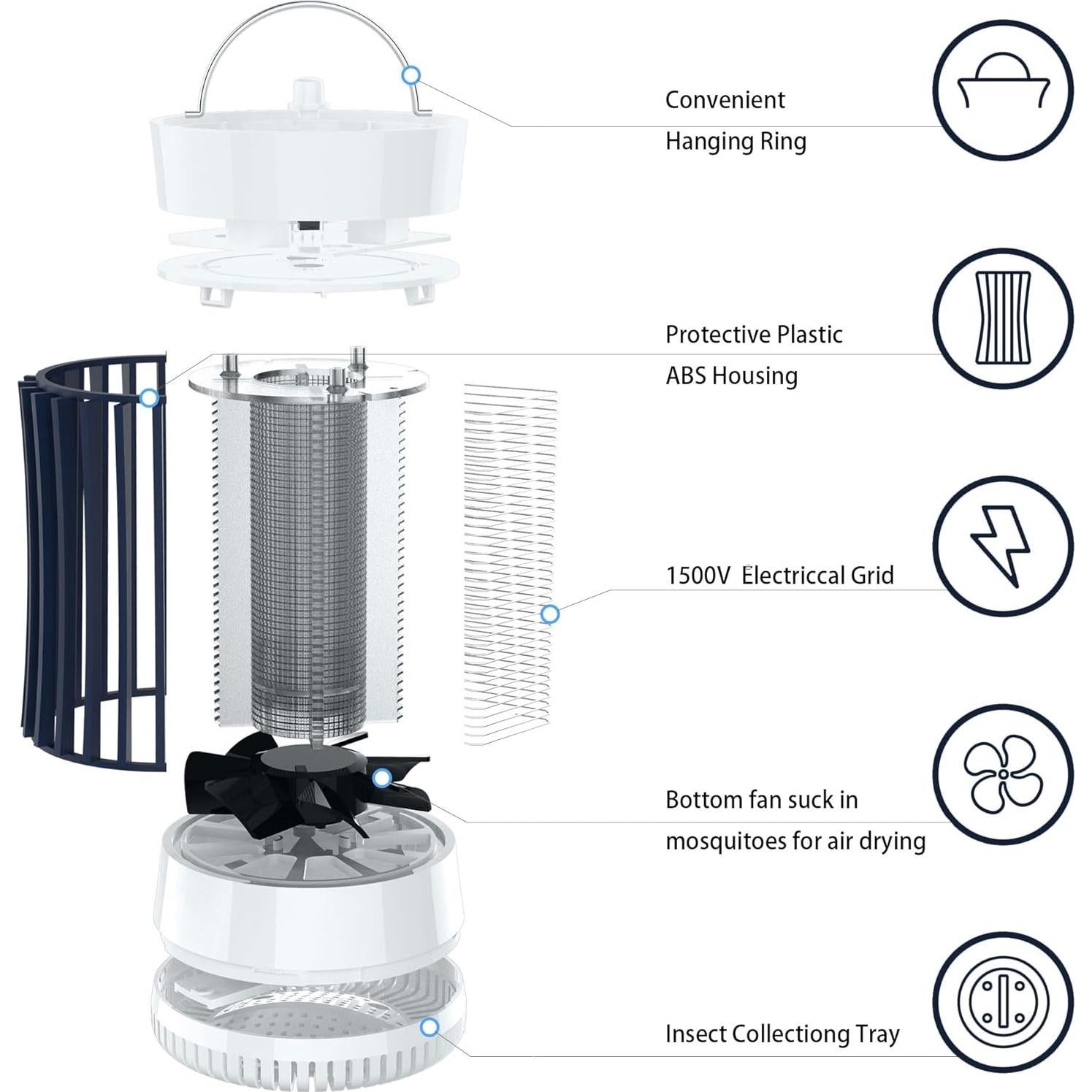 Convenient
Hanging Ring

Protective Plastic
ABS Housing

1500V Electriccal Grid

Bottom fan suck in
mosquitoes for air drying

Insect Collectiong Tray