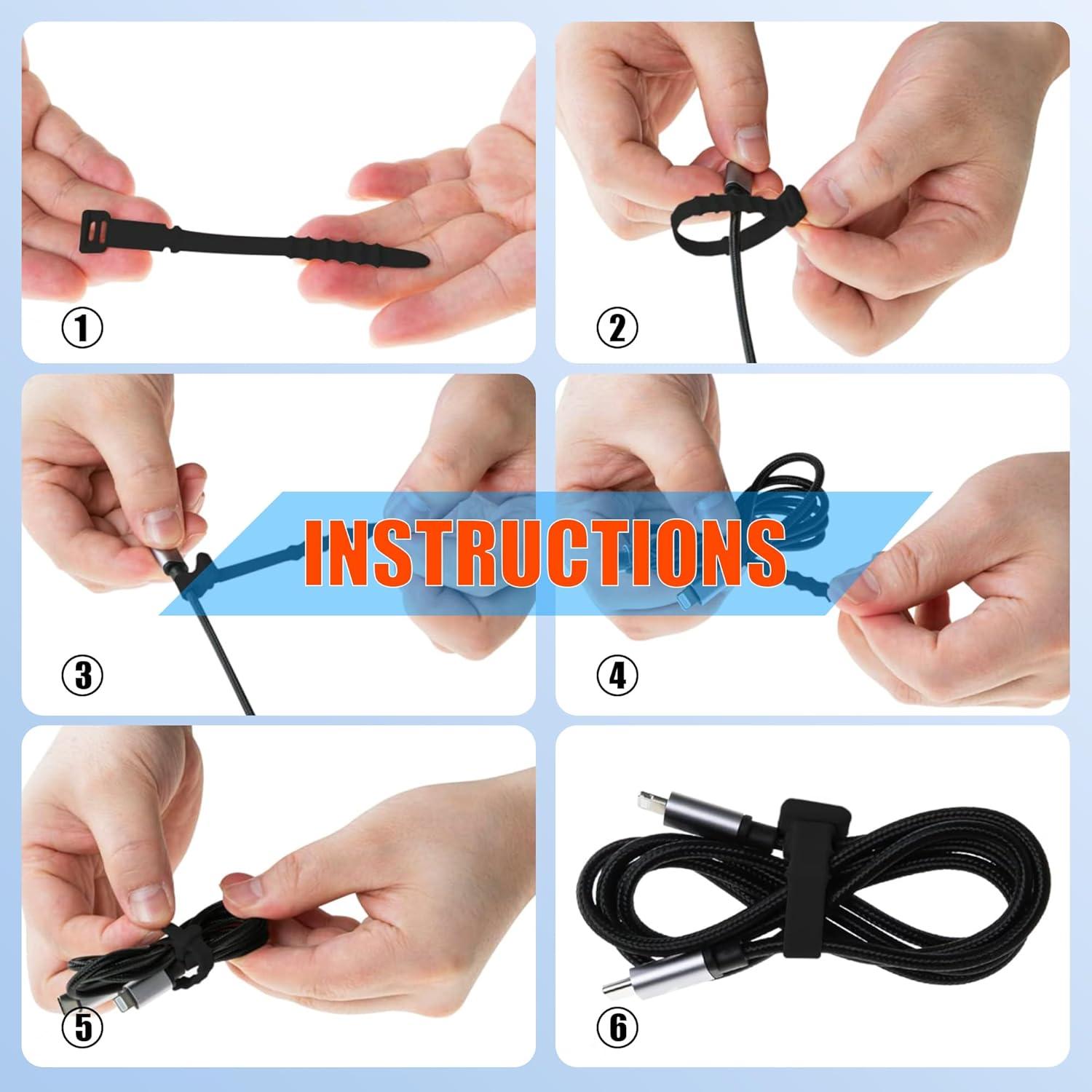 ①

②

INSTRUCTIONS

③

④

⑤

⑥