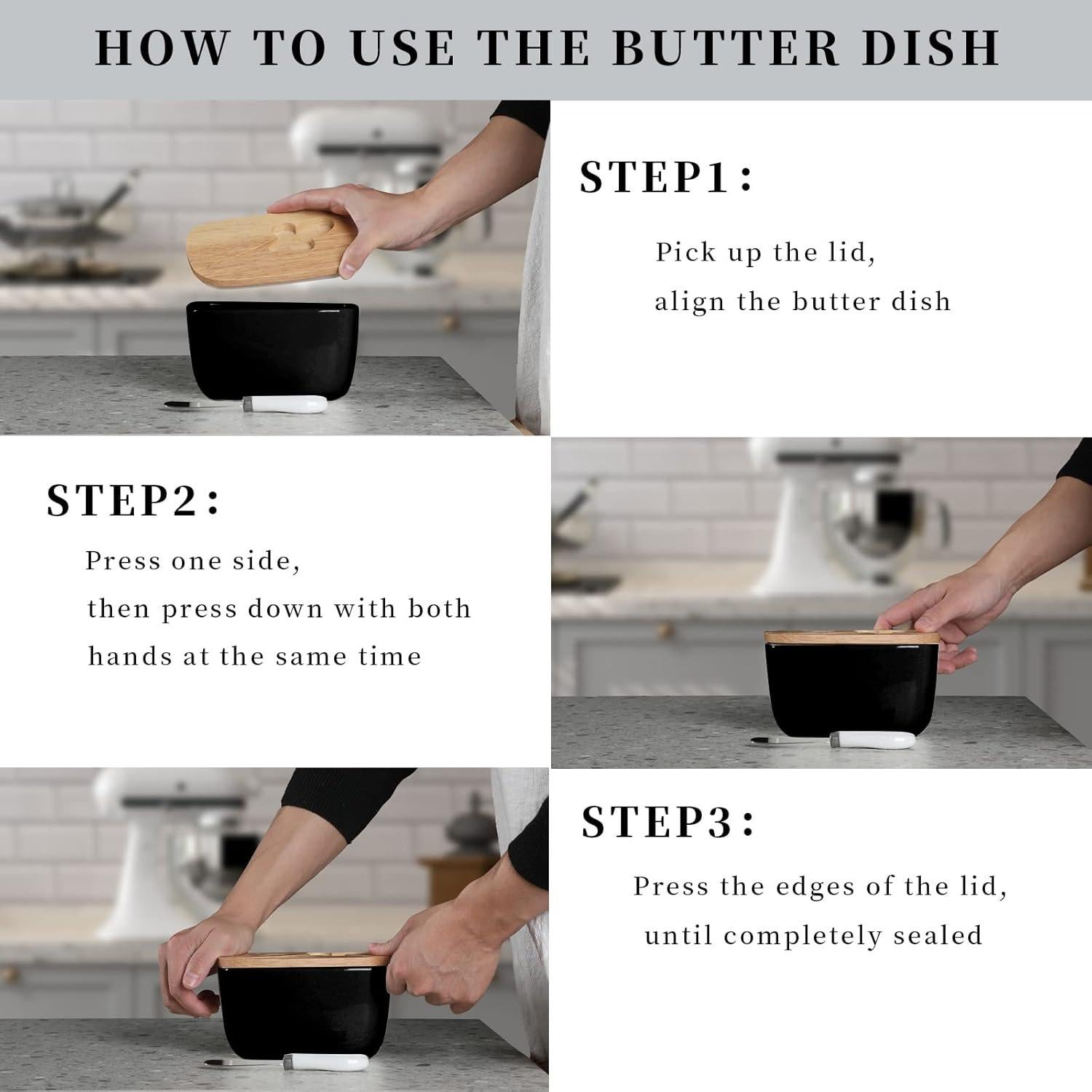 HOW TO USE THE BUTTER DISH

STEP1:

Pick up the lid,
align the butter dish

STEP2:

Press one side,
then press down with both
hands at the same time

STEP3:

Press the edges of the lid,
until completely sealed