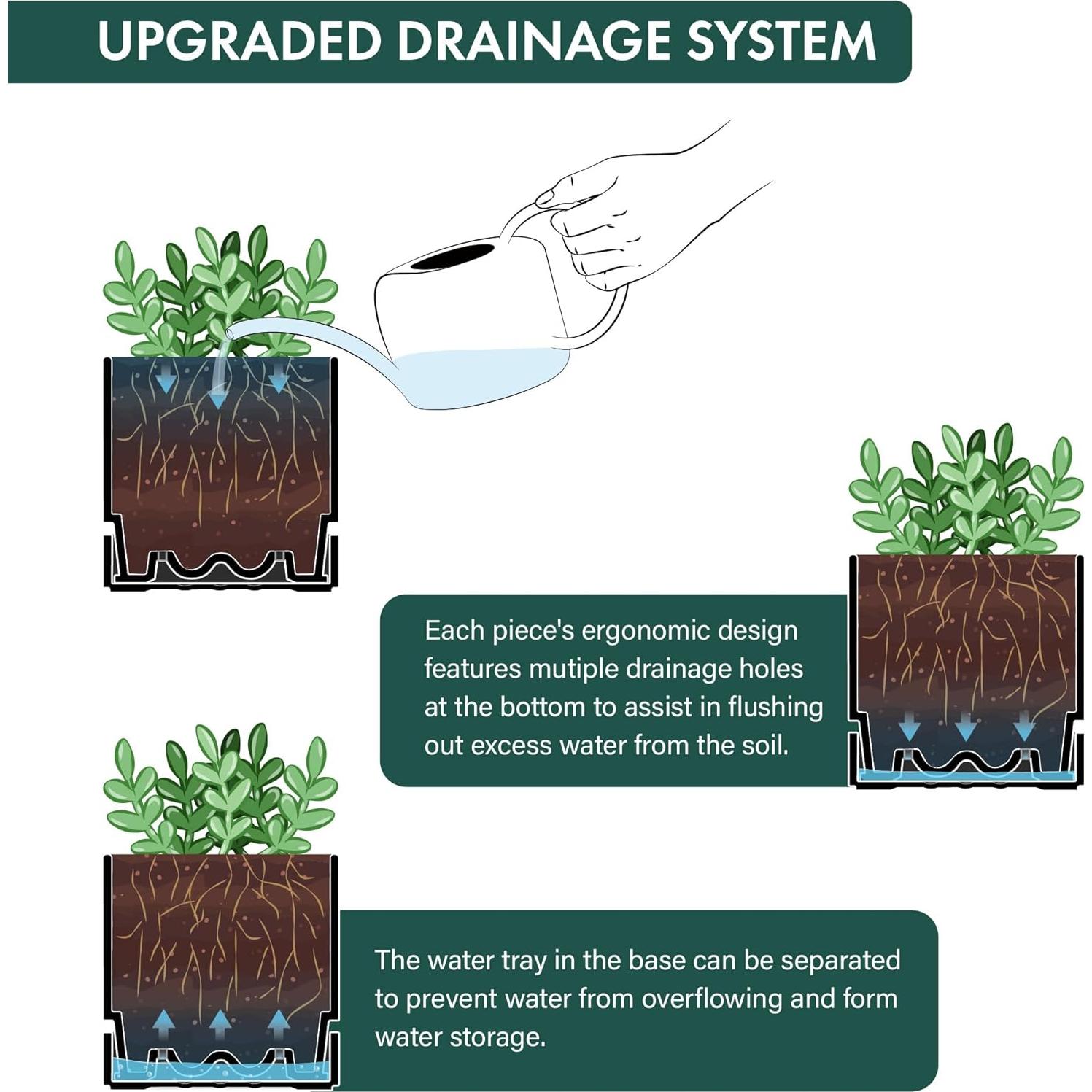 UPGRADED DRAINAGE SYSTEM

Each piece's ergonomic design features mutiple drainage holes at the bottom to assist in flushing out excess water from the soil.

The water tray in the base can be separated to prevent water from overflowing and form water storage.