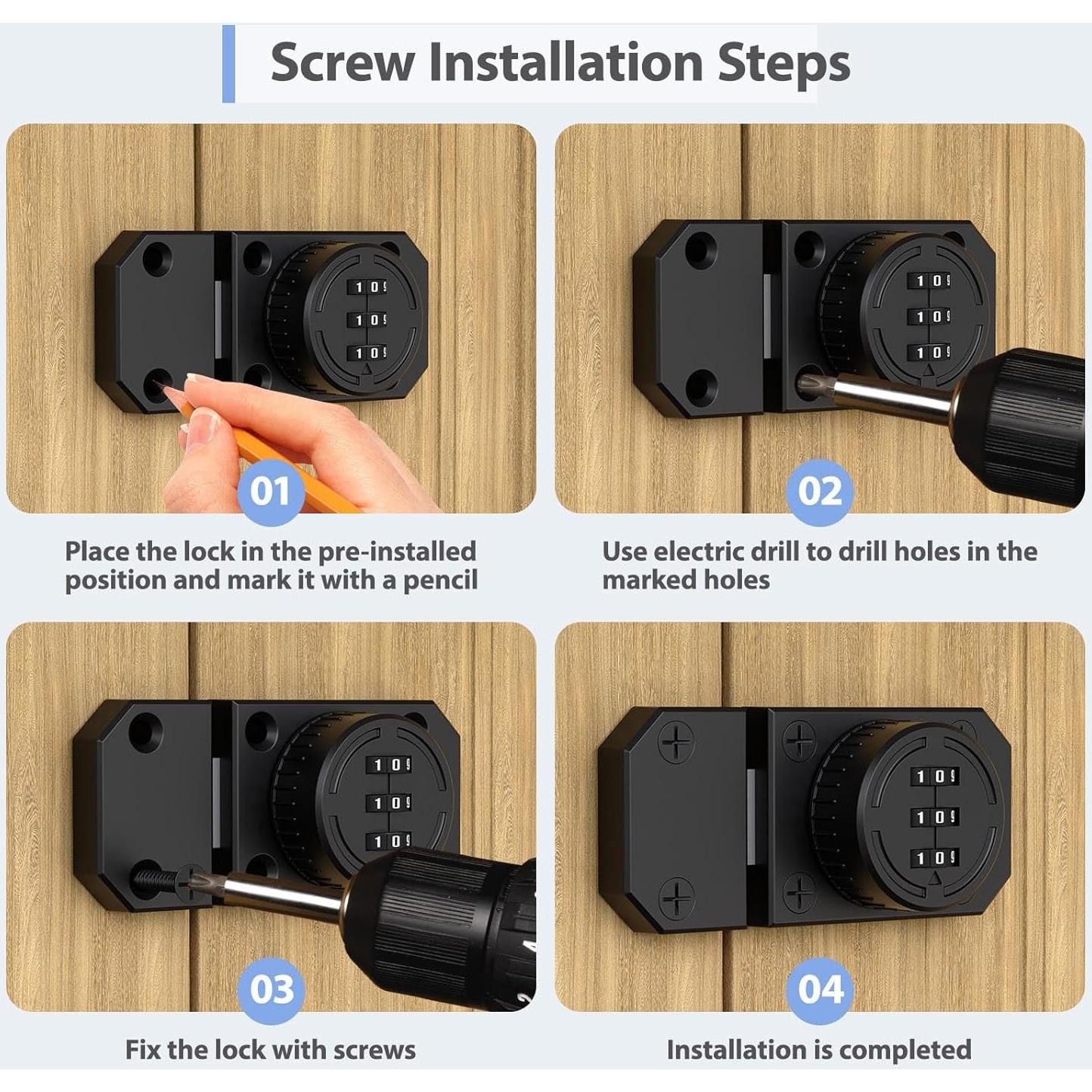 Screw Installation Steps

01

Place the lock in the pre-installed position and mark it with a pencil

02

Use electric drill to drill holes in the marked holes

03

Fix the lock with screws

04

Installation is completed