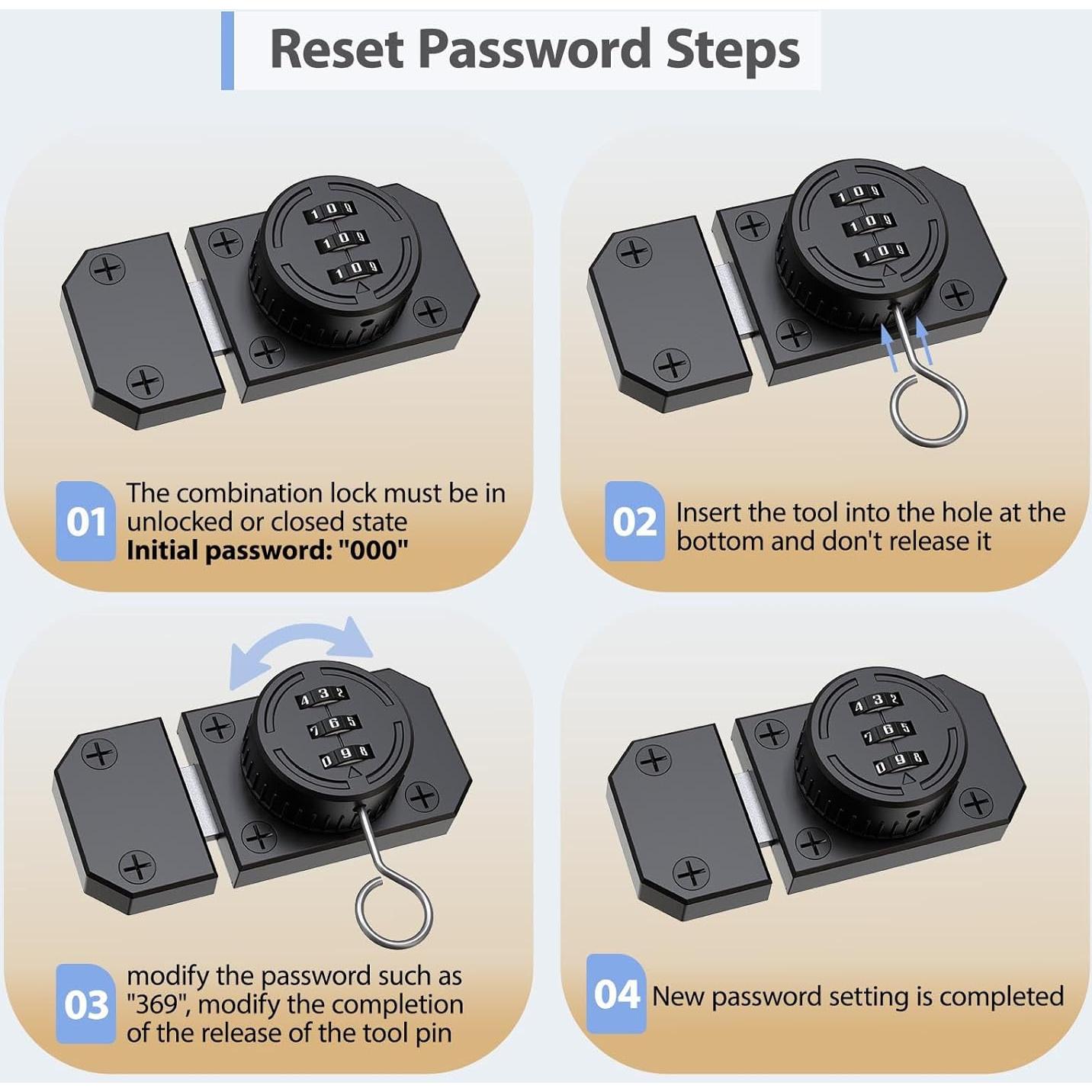 Reset Password Steps

1 0 9
1 0 9
1 0 9

01 The combination lock must be in unlocked or closed state
Initial password: "000"

1 0 9
1 0 9
1 0 9

02 Insert the tool into the hole at the bottom and don't release it

4 3 2
7 6 5
0 9 8

03 modify the password such as "369", modify the completion of the release of the tool pin

4 3 2
7 6 5
0 9 8

04 New password setting is completed