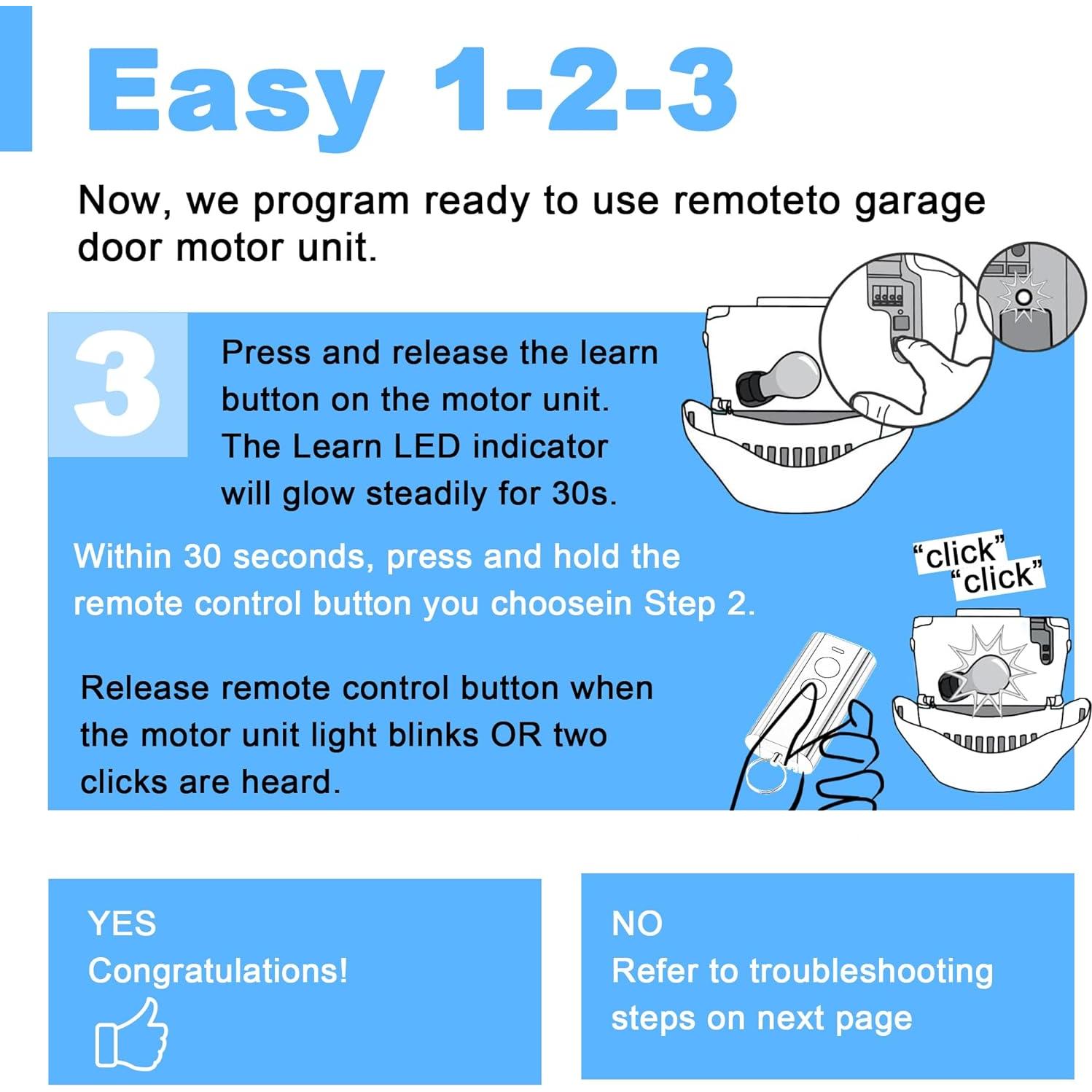 Easy 1-2-3

Now, we program ready to use remoteto garage door motor unit.

3

Press and release the learn button on the motor unit. The Learn LED indicator will glow steadily for 30s.

Within 30 seconds, press and hold the remote control button you choosein Step 2.

"click" "click"

Release remote control button when the motor unit light blinks OR two clicks are heard.

YES
Congratulations!

NO
Refer to troubleshooting steps on next page