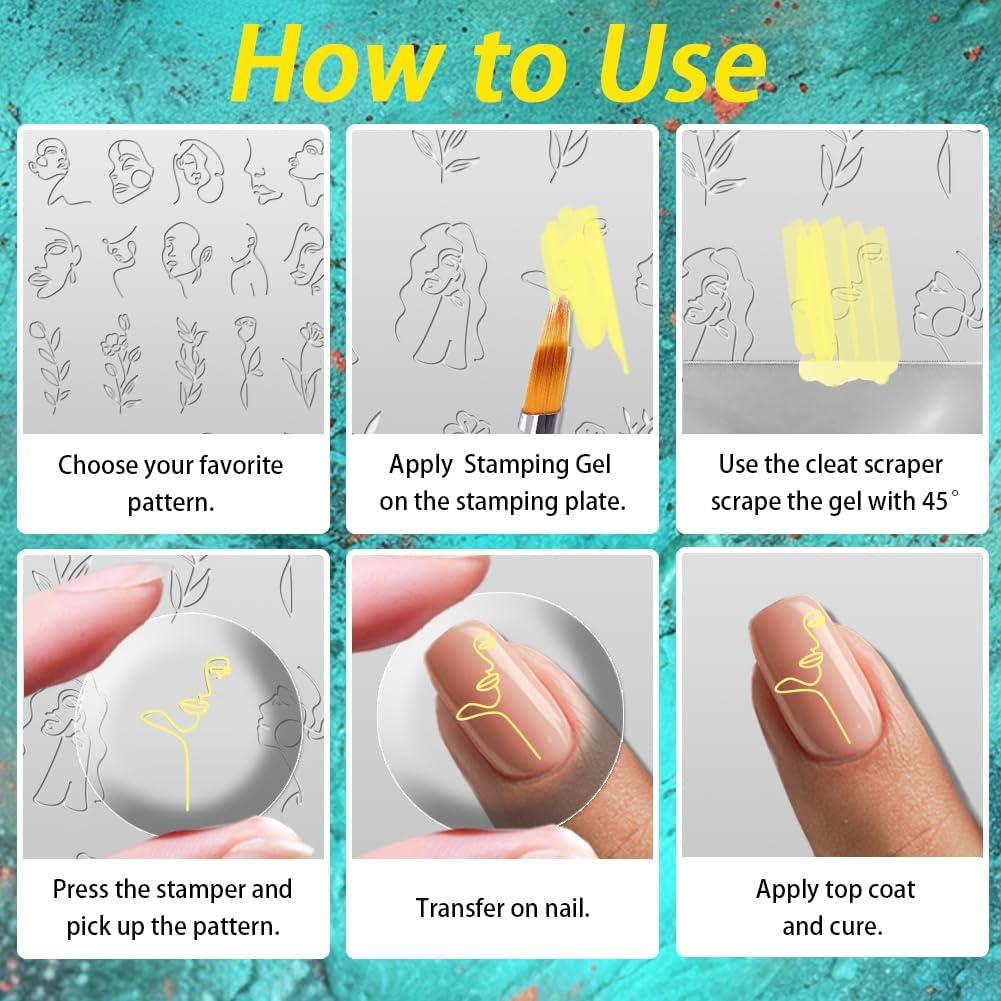 How to Use

Choose your favorite pattern.

Apply  Stamping Gel on the stamping plate.

Use the cleat scraper scrape the gel with 45°

Press the stamper and pick up the pattern.

Transfer on nail.

Apply top coat and cure.