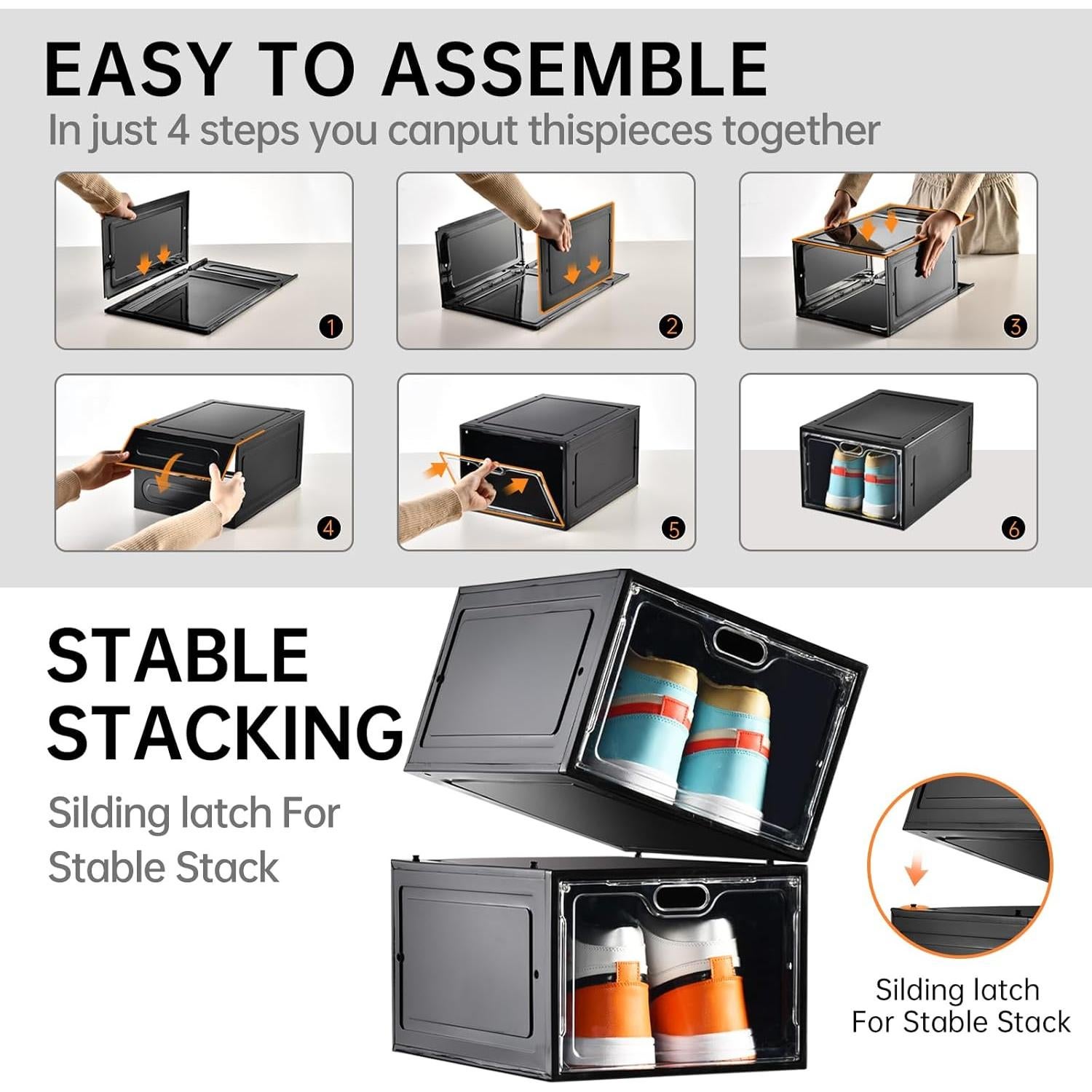 EASY TO ASSEMBLE

In just 4 steps you canput thispieces together

1

2

3

4

5

6

STABLE STACKING

Silding latch For Stable Stack

Silding latch For Stable Stack