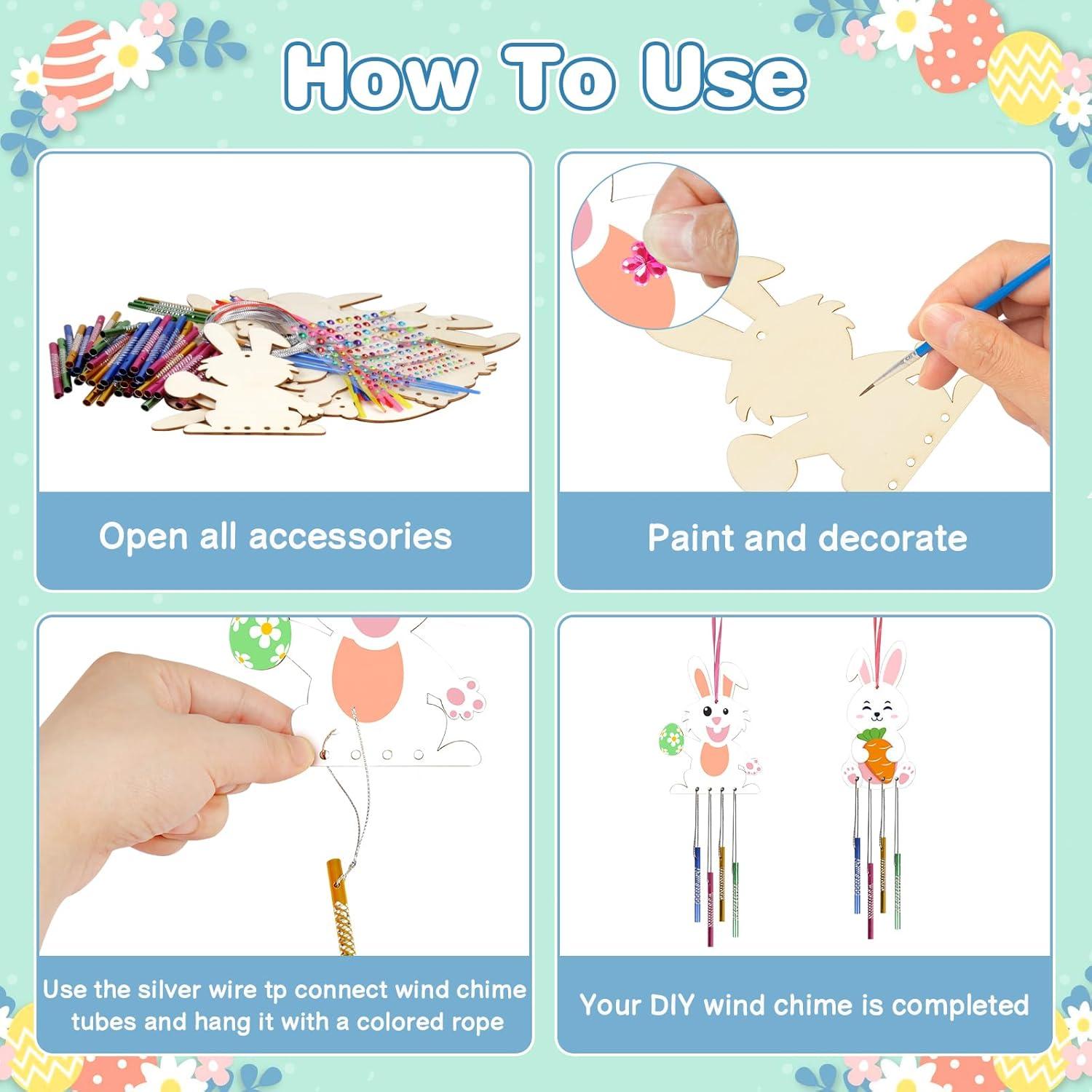 How To Use

Open all accessories

Paint and decorate

Use the silver wire tp connect wind chime tubes and hang it with a colored rope

Your DIY wind chime is completed