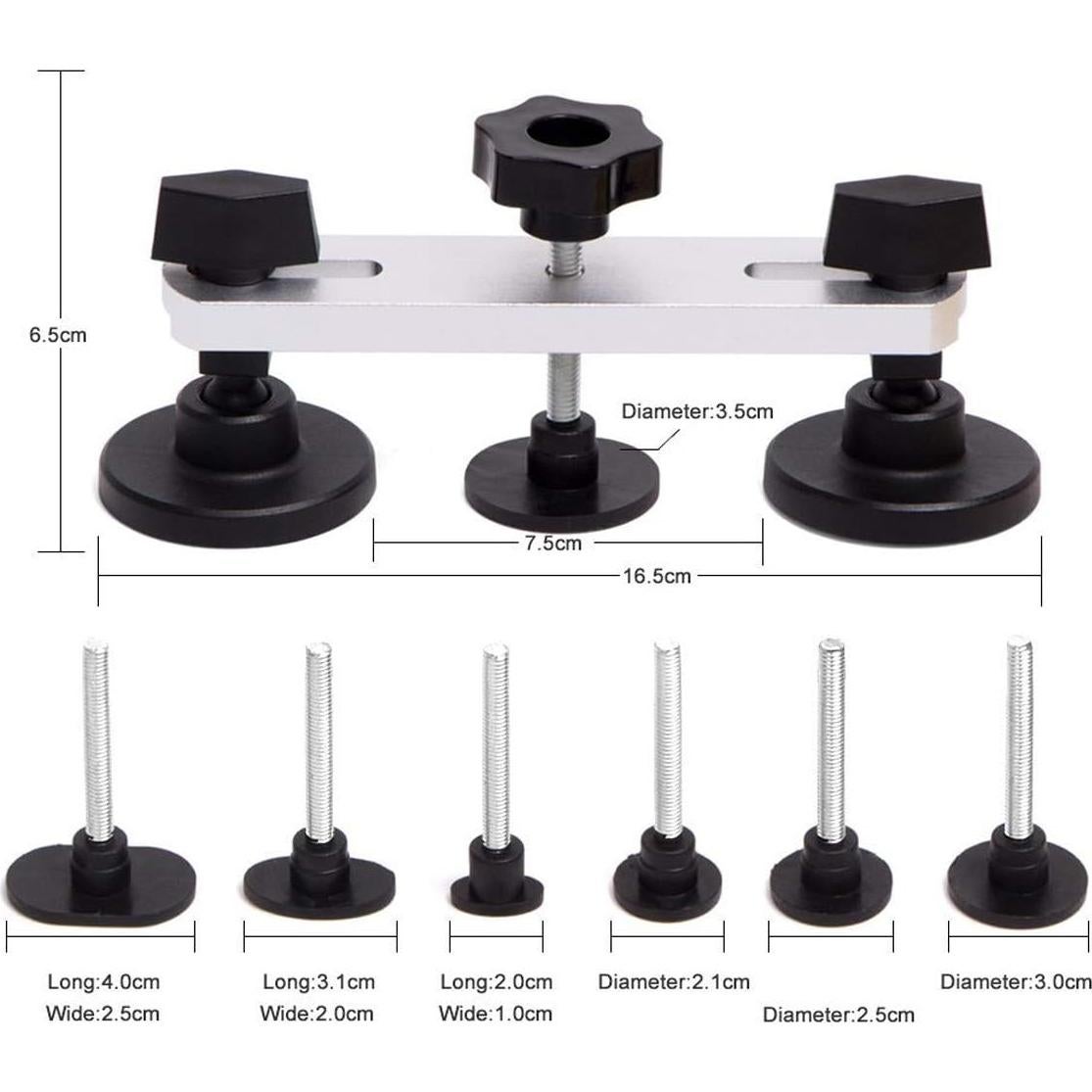 6.5cm

Diameter:3.5cm

7.5cm

16.5cm

Long:4.0cm
Wide:2.5cm

Long:3.1cm
Wide:2.0cm

Long:2.0cm
Wide:1.0cm

Diameter:2.1cm

Diameter:2.5cm

Diameter:3.0cm