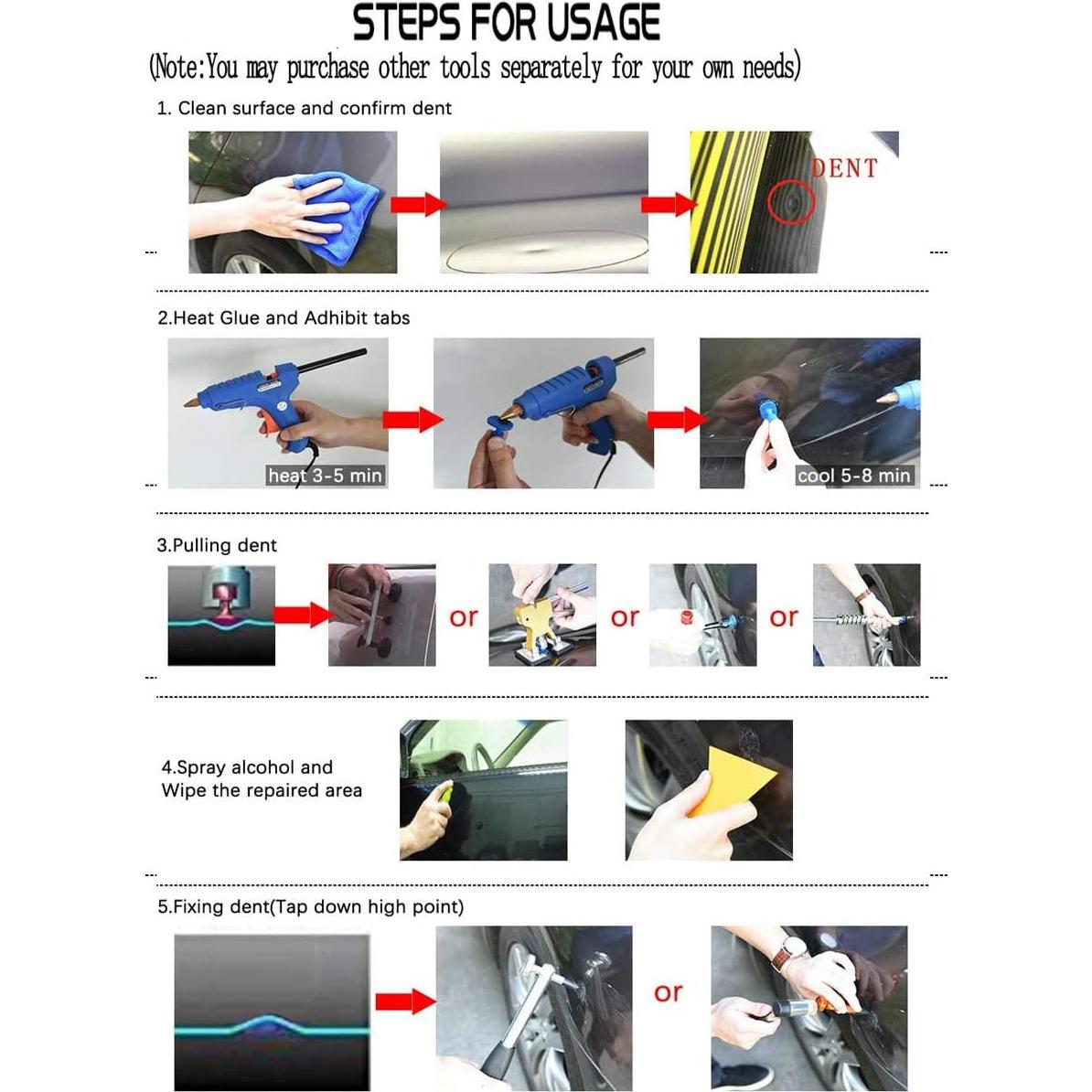 STEPS FOR USAGE

(Note:You may purchase other tools separately for your own needs)

1. Clean surface and confirm dent

DENT

2.Heat Glue and Adhibit tabs

heat 3-5 min

cool 5-8 min

3.Pulling dent

or

or

or

4.Spray alcohol and Wipe the repaired area

5.Fixing dent(Tap down high point)

or