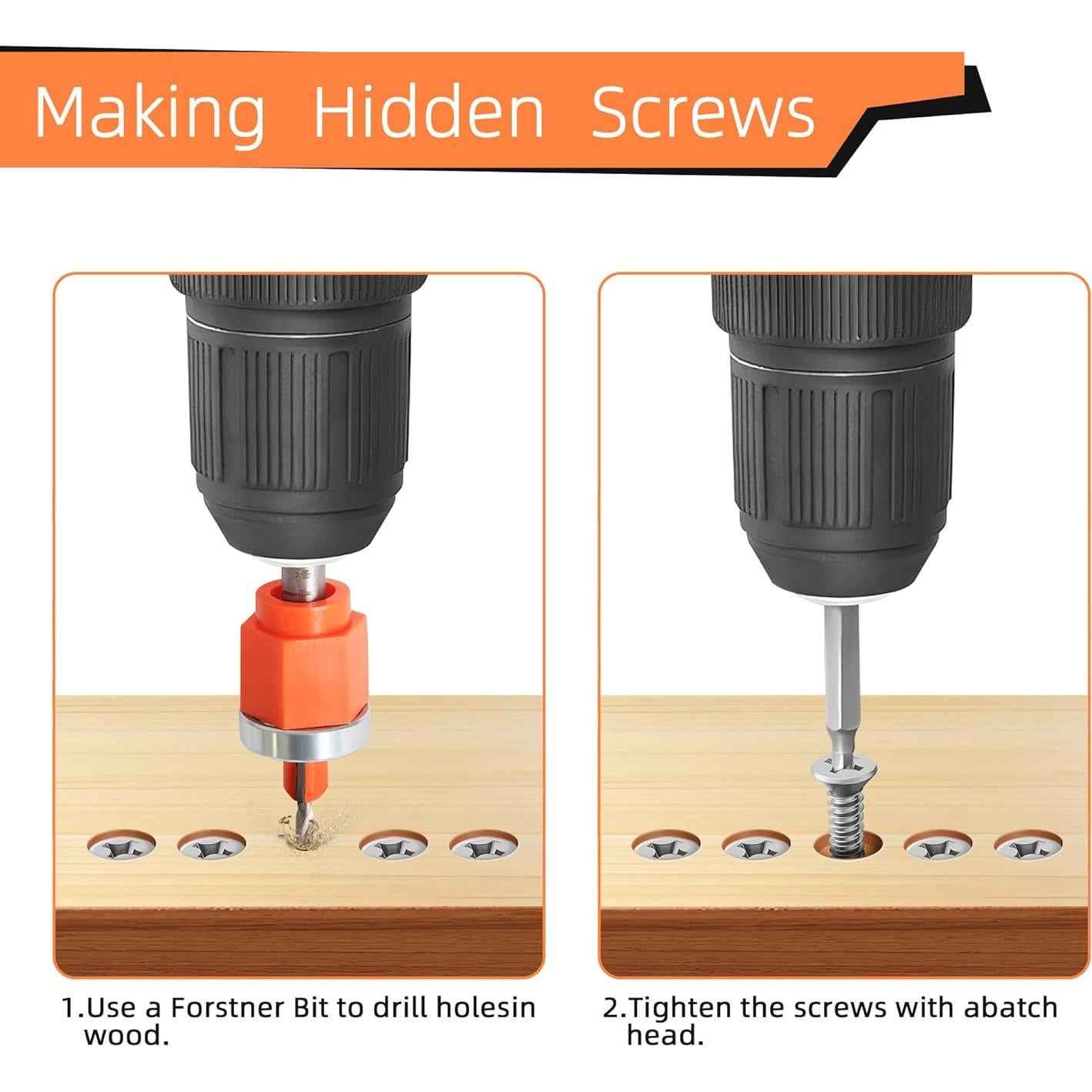 Making Hidden Screws

1.Use a Forstner Bit to drill holesin wood.

2.Tighten the screws with abatch head.