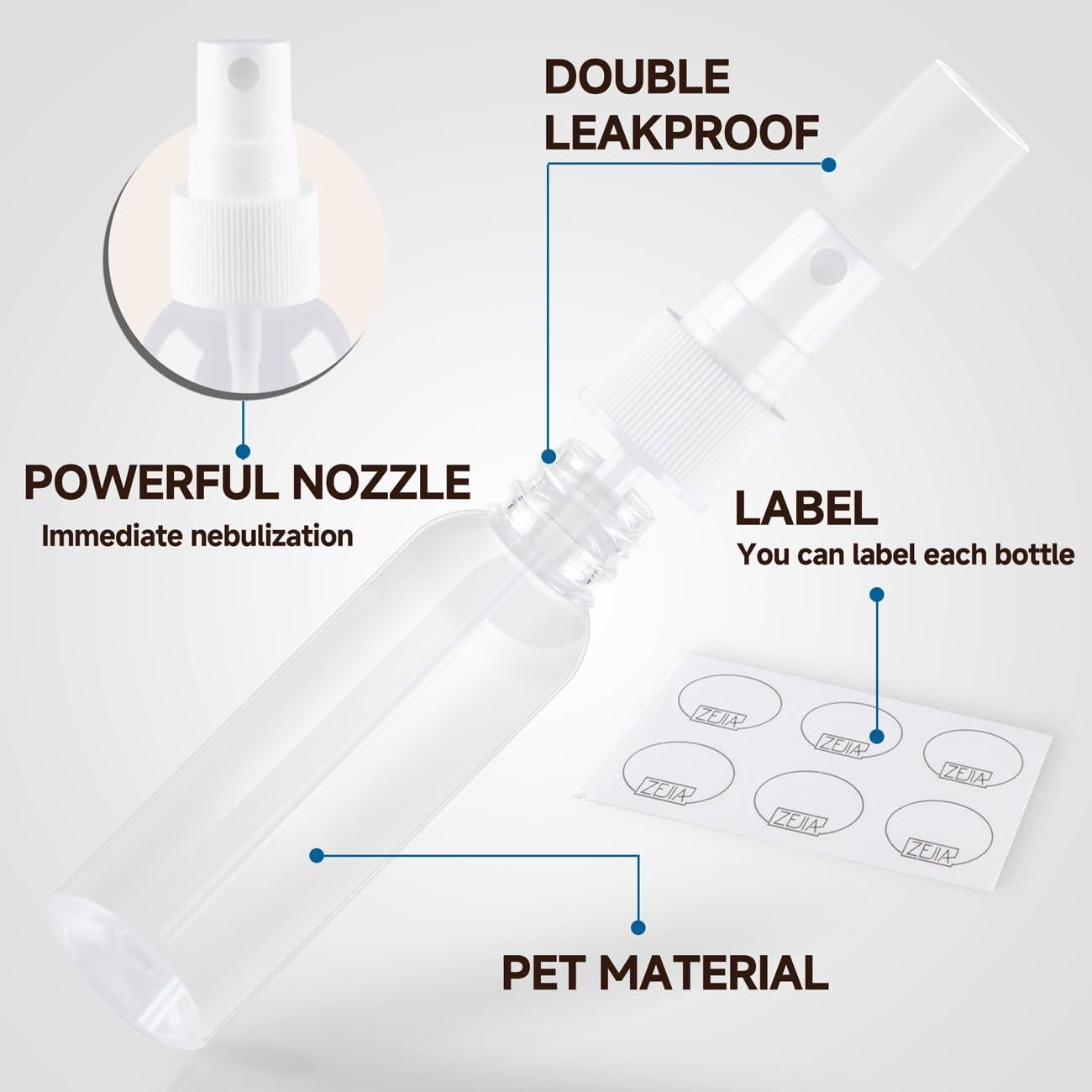 DOUBLE LEAKPROOF

POWERFUL NOZZLE
Immediate nebulization

LABEL
You can label each bottle

ZEJIA
ZEJIA
ZEJIA
ZEJIA
ZEJIA
ZEJIA

PET MATERIAL