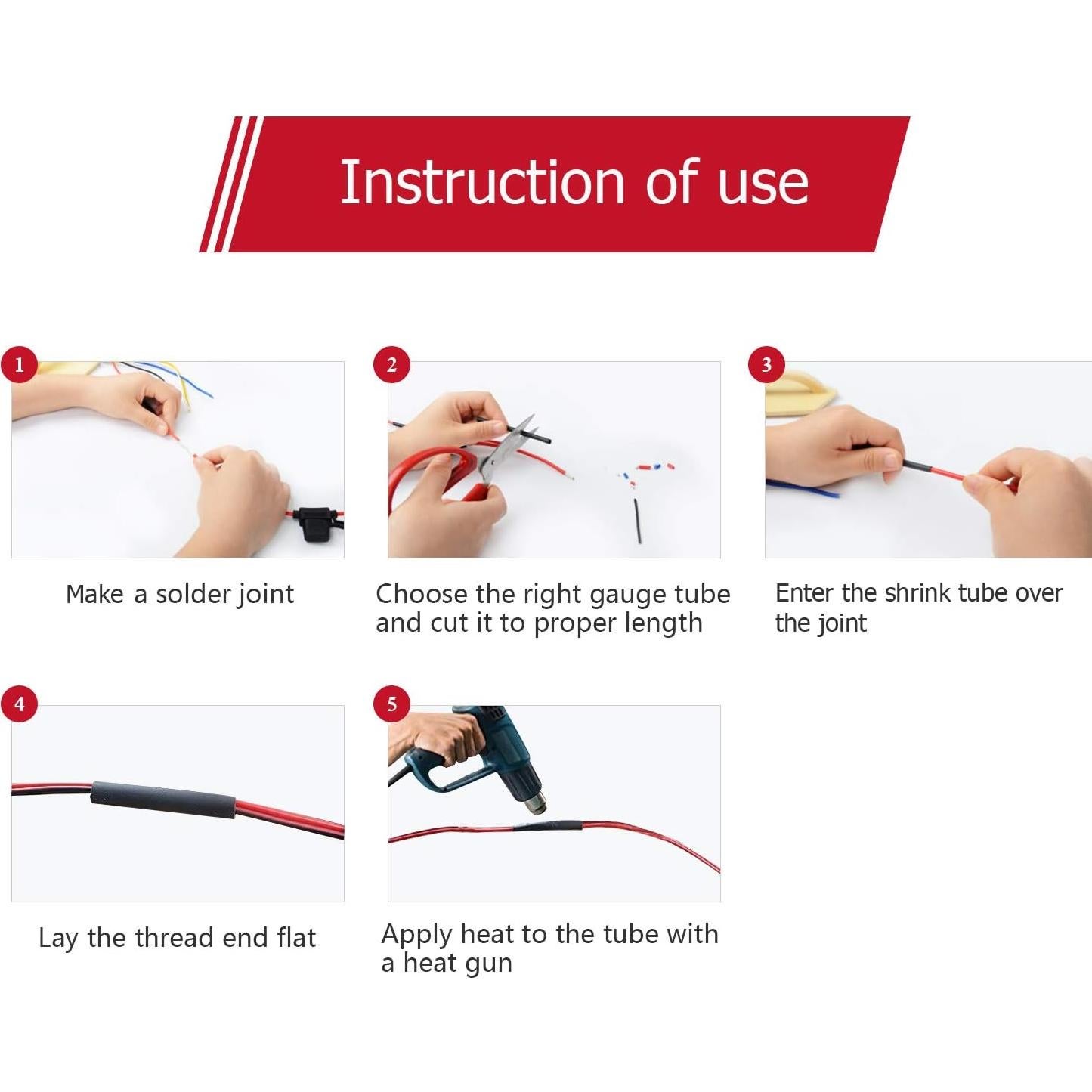 Instruction of use

1

Make a solder joint

2

Choose the right gauge tube and cut it to proper length

3

Enter the shrink tube over the joint

4

Lay the thread end flat

5

Apply heat to the tube with a heat gun