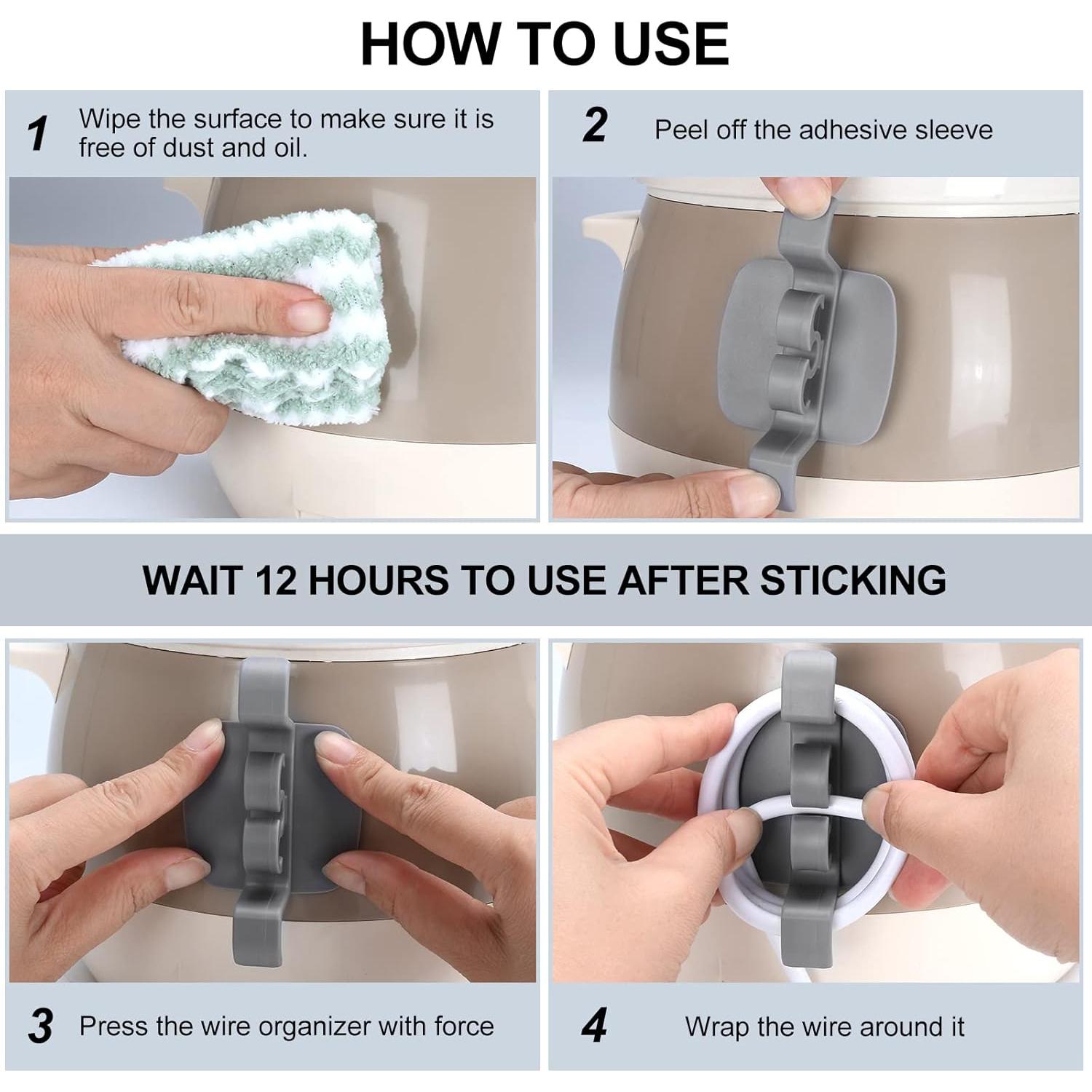 HOW TO USE

1 Wipe the surface to make sure it is free of dust and oil.

2 Peel off the adhesive sleeve

WAIT 12 HOURS TO USE AFTER STICKING

3 Press the wire organizer with force

4 Wrap the wire around it