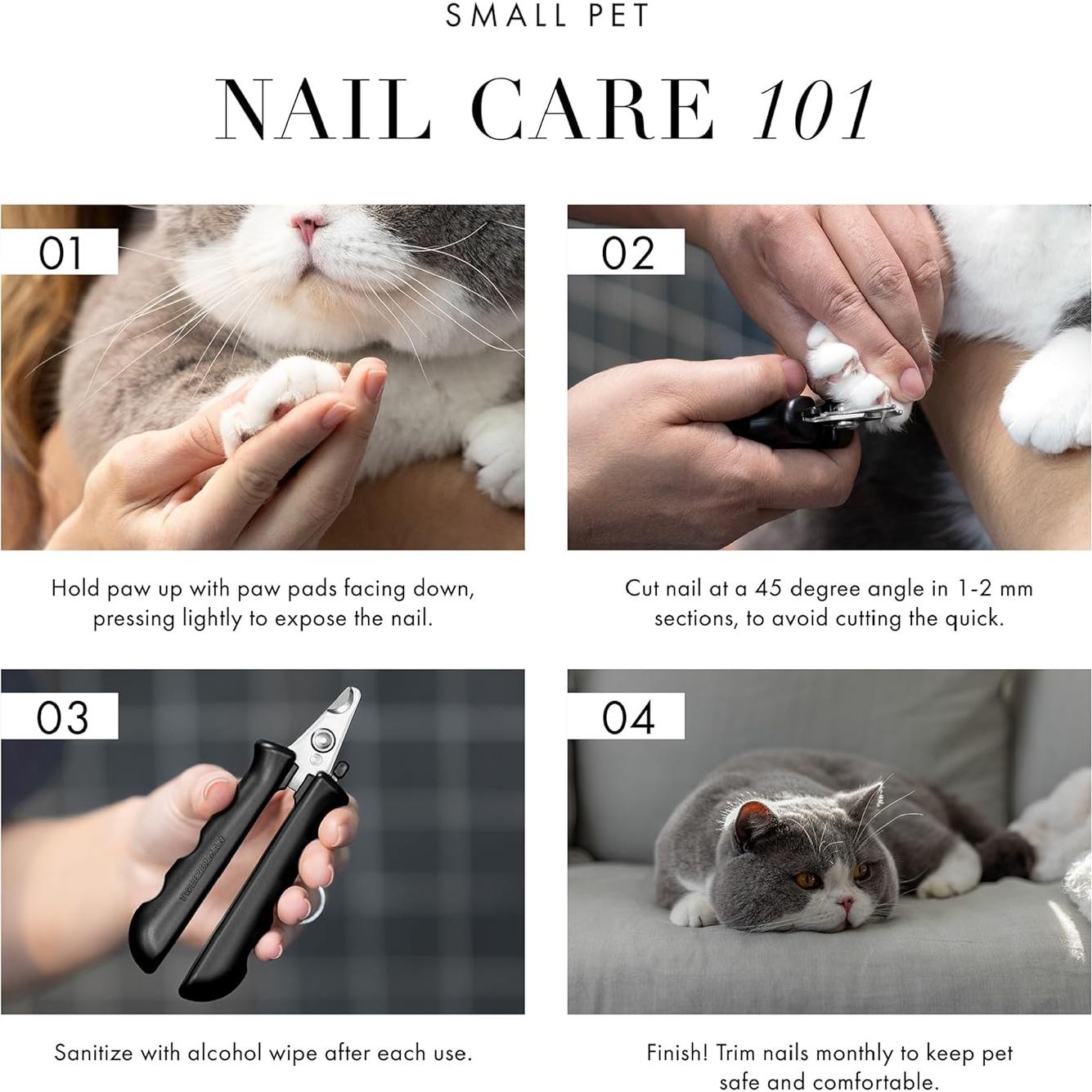 SMALL PET

NAIL CARE 101

01

Hold paw up with paw pads facing down, pressing lightly to expose the nail.

02

Cut nail at a 45 degree angle in 1-2 mm sections, to avoid cutting the quick.

03

TWEEZERMAN

Sanitize with alcohol wipe after each use.

04

Finish! Trim nails monthly to keep pet safe and comfortable.