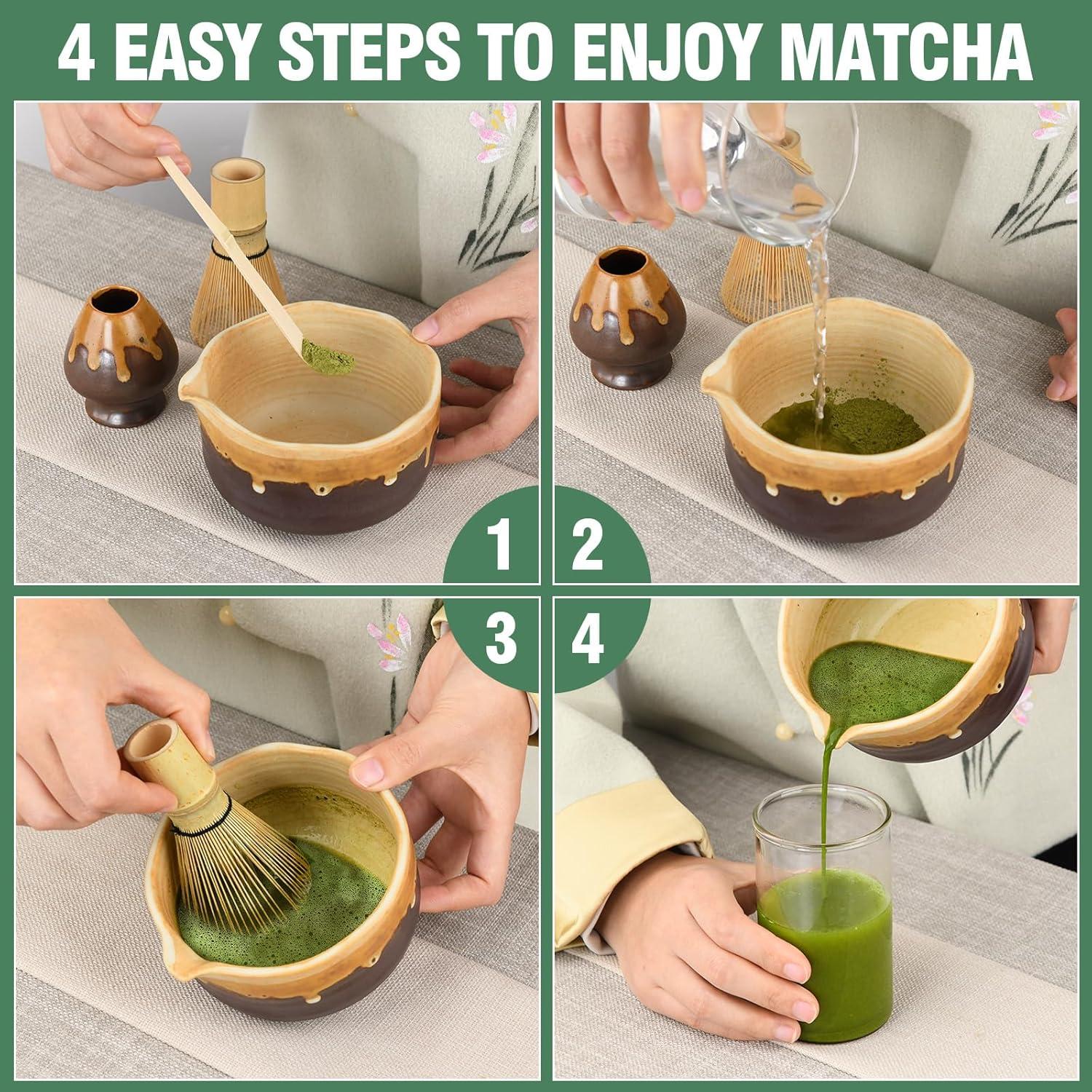 4 EASY STEPS TO ENJOY MATCHA

1

2

3

4