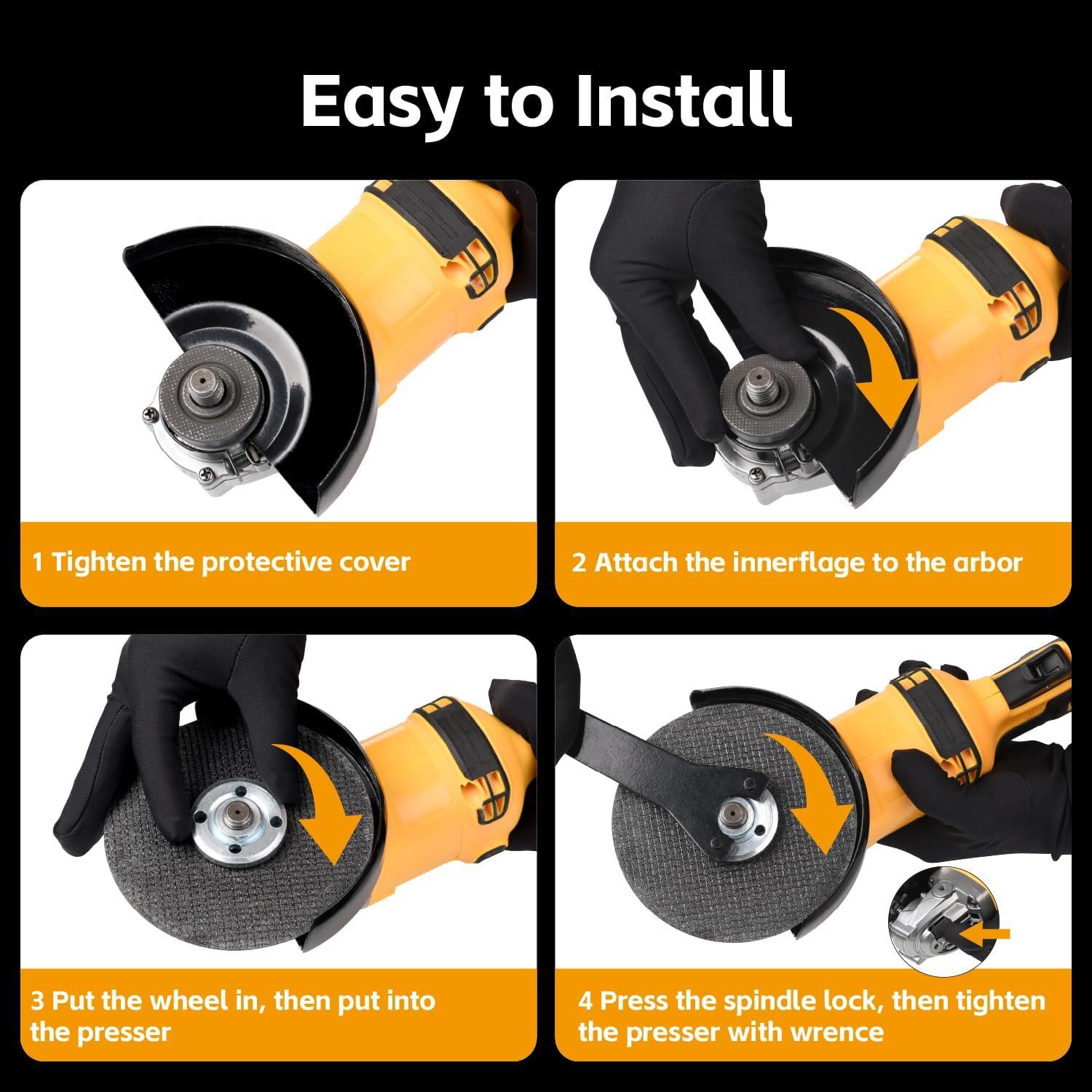 Easy to Install

1 Tighten the protective cover

2 Attach the innerflage to the arbor

3 Put the wheel in, then put into the presser

4 Press the spindle lock, then tighten the presser with wrence