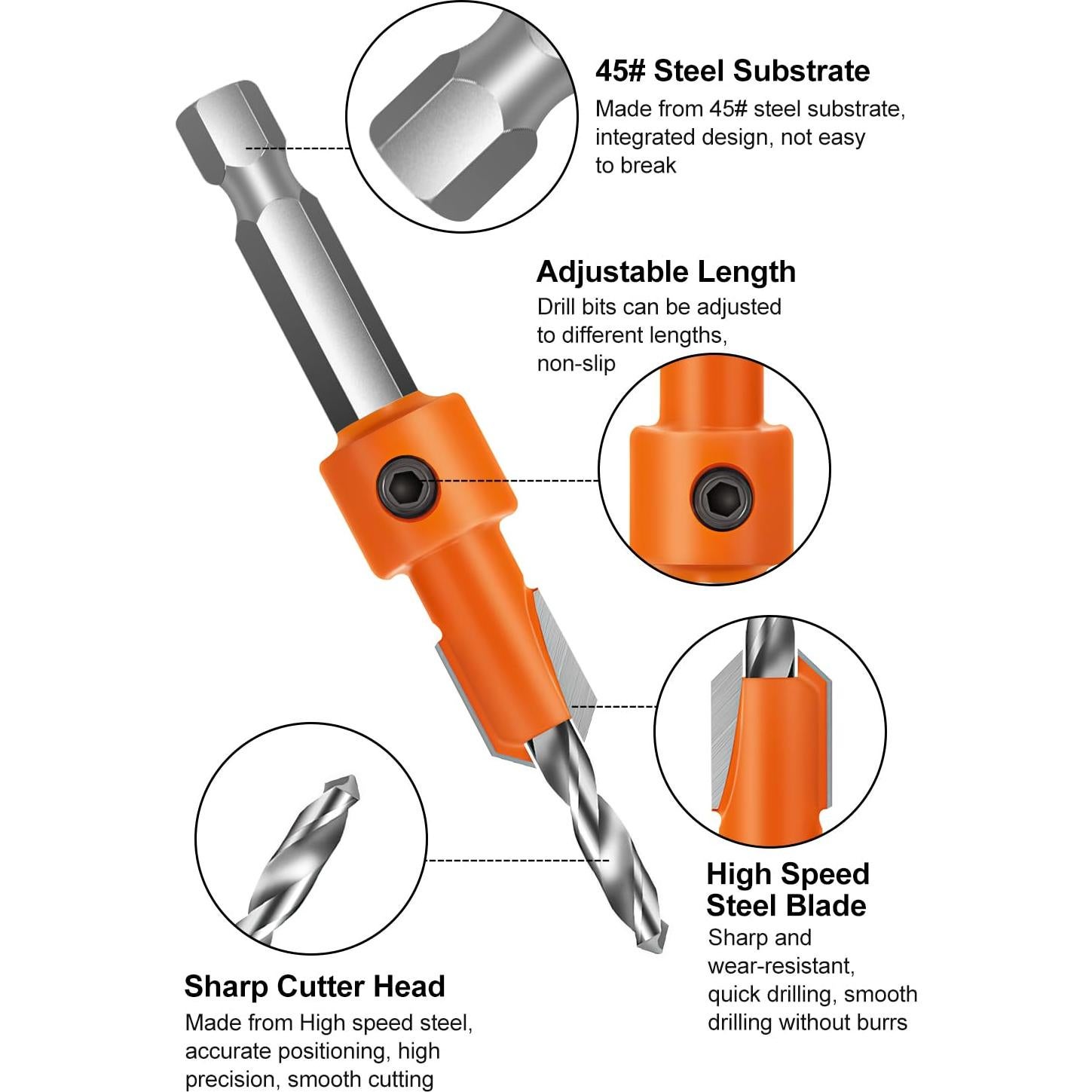 45# Steel Substrate
Made from 45# steel substrate, integrated design, not easy to break

Adjustable Length
Drill bits can be adjusted to different lengths, non-slip

High Speed Steel Blade
Sharp and wear-resistant, quick drilling, smooth drilling without burrs

Sharp Cutter Head
Made from High speed steel, accurate positioning, high precision, smooth cutting