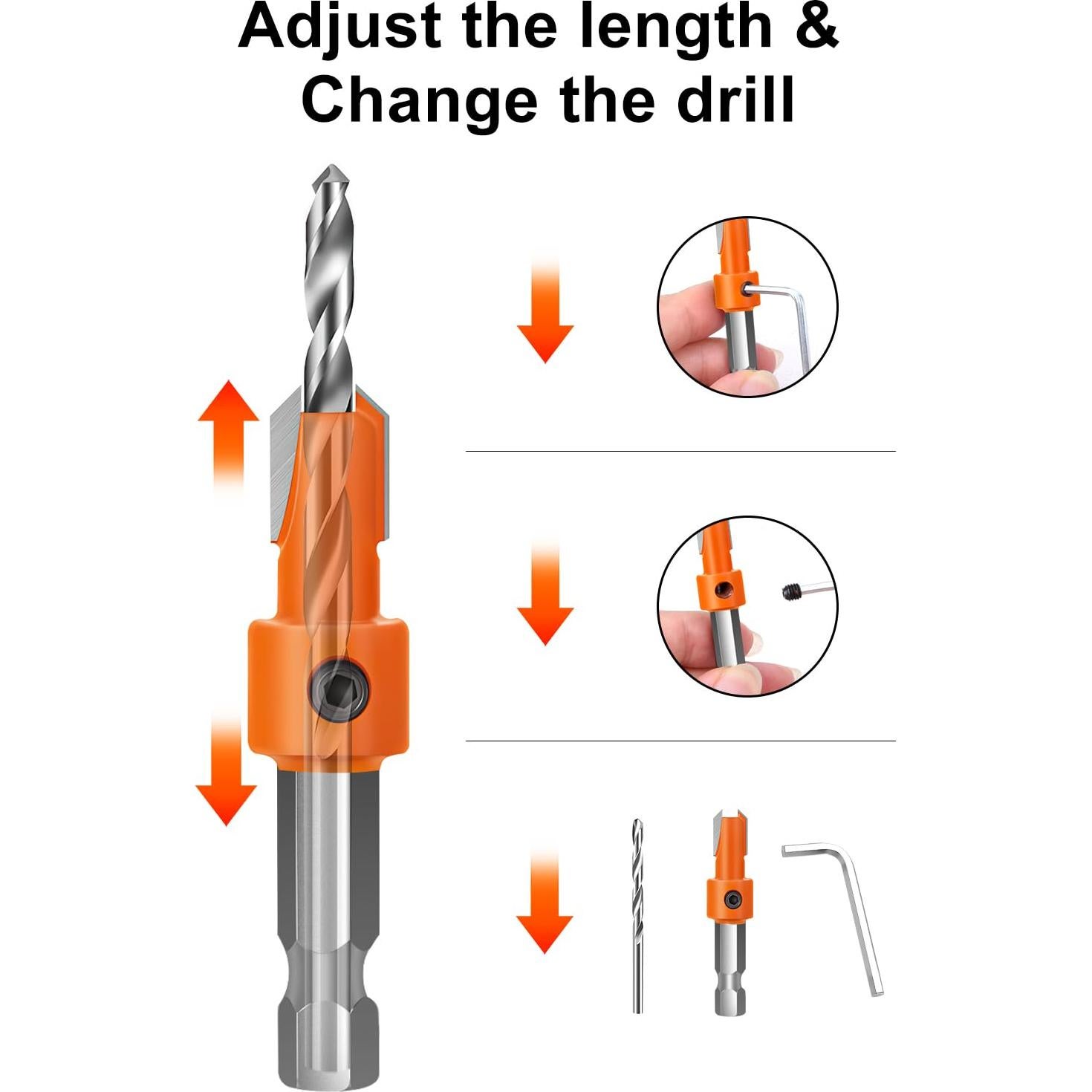 Adjust the length &
Change the drill