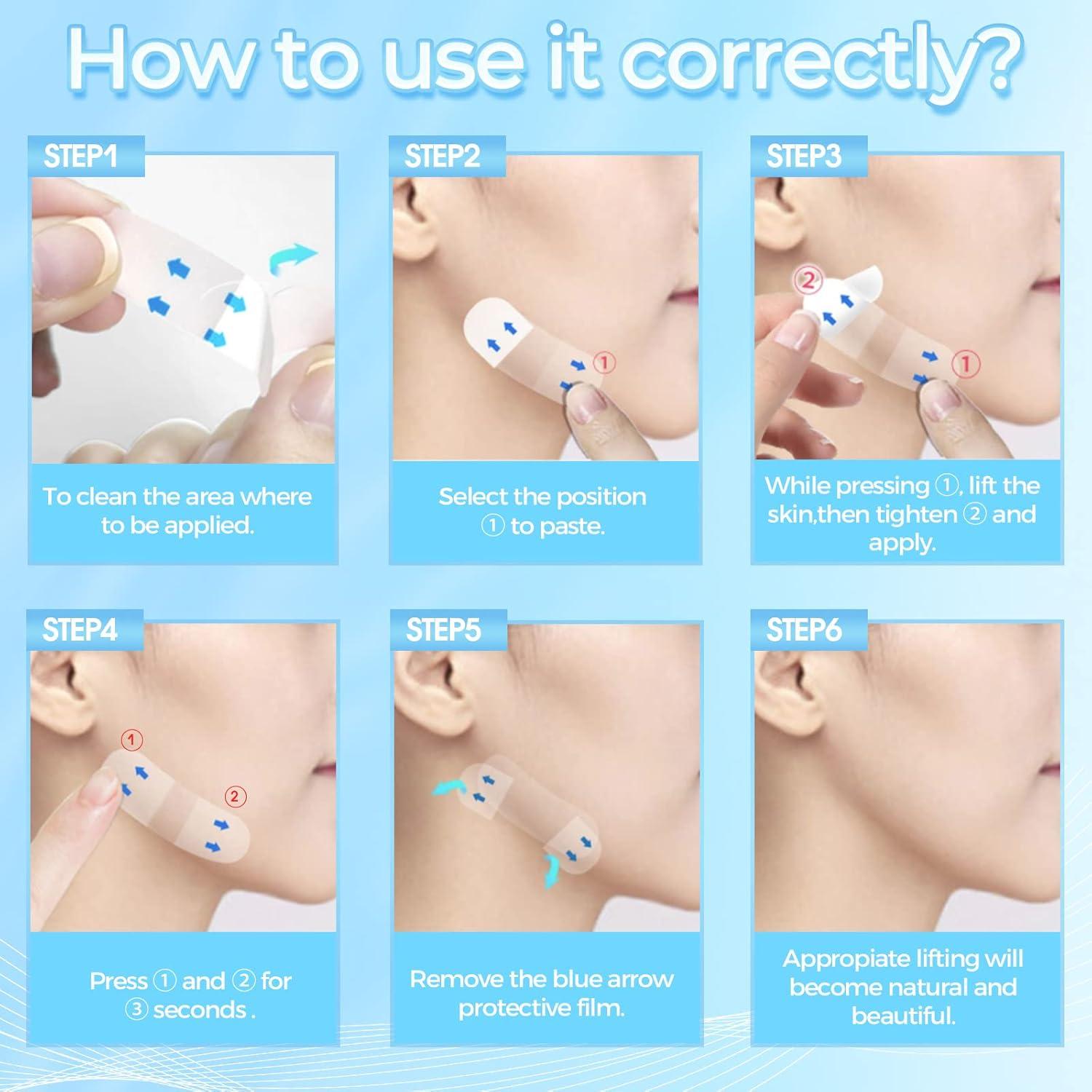 How to use it correctly?

STEP1

To clean the area where to be applied.

STEP2

①

Select the position ① to paste.

STEP3

②

①

While pressing ①, lift the skin,then tighten ② and apply.

STEP4

①

②

Press ① and ② for ③ seconds .

STEP5

Remove the blue arrow protective film.

STEP6

Appropiate lifting will become natural and beautiful.