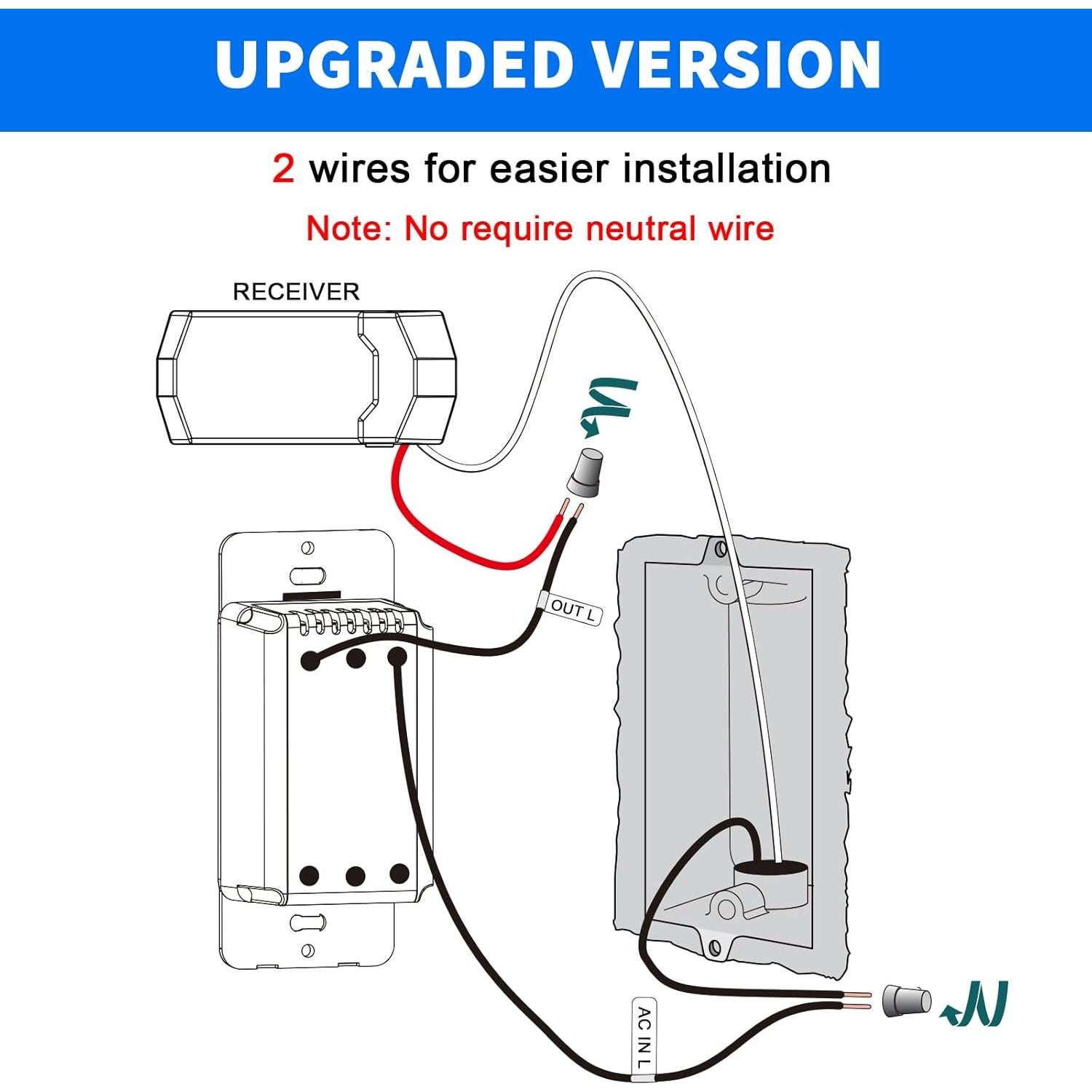 UPGRADED VERSION

2 wires for easier installation

Note: No require neutral wire

RECEIVER

OUT L

AC IN L