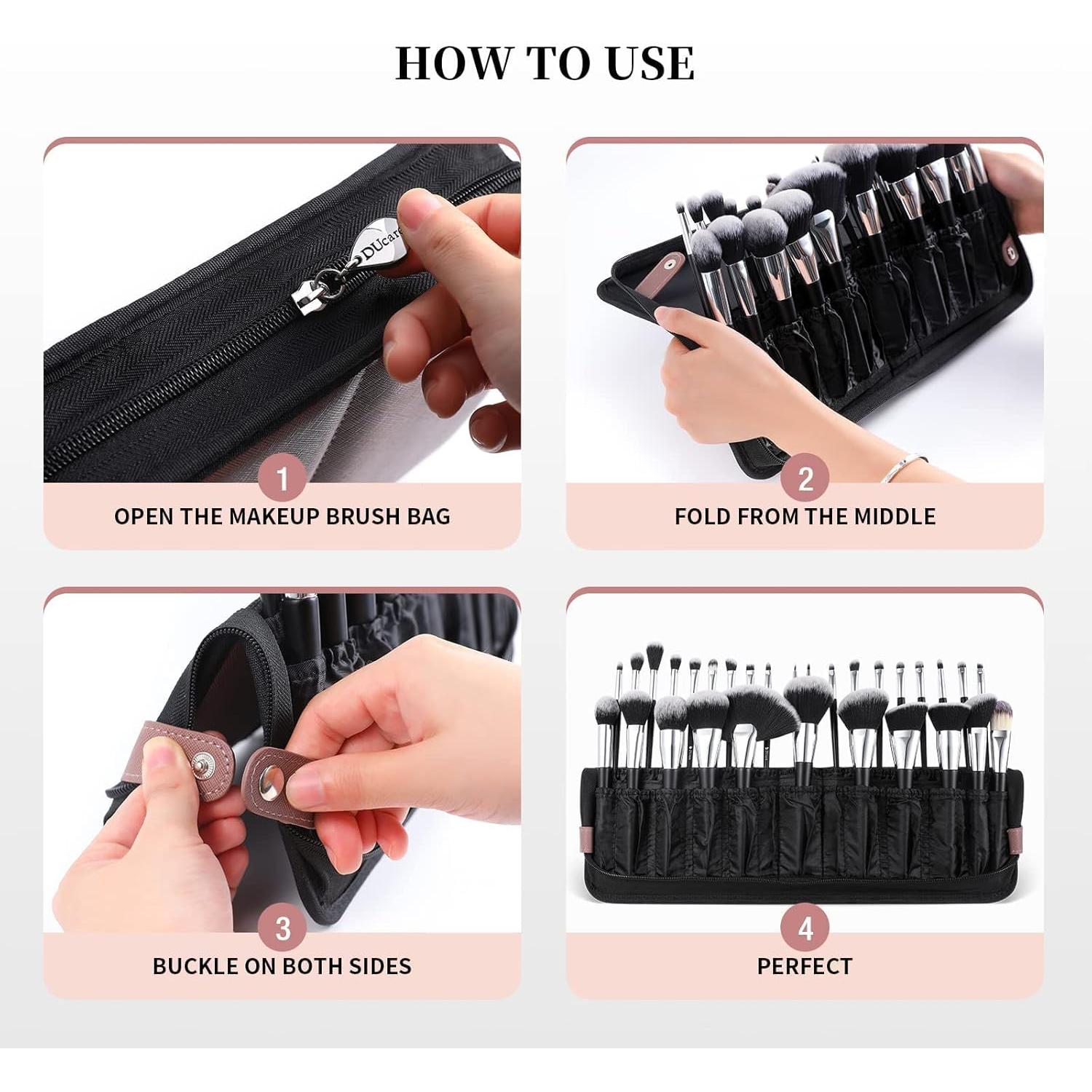 HOW TO USE

DUcare

1

OPEN THE MAKEUP BRUSH BAG

2

FOLD FROM THE MIDDLE

3

BUCKLE ON BOTH SIDES

4

PERFECT