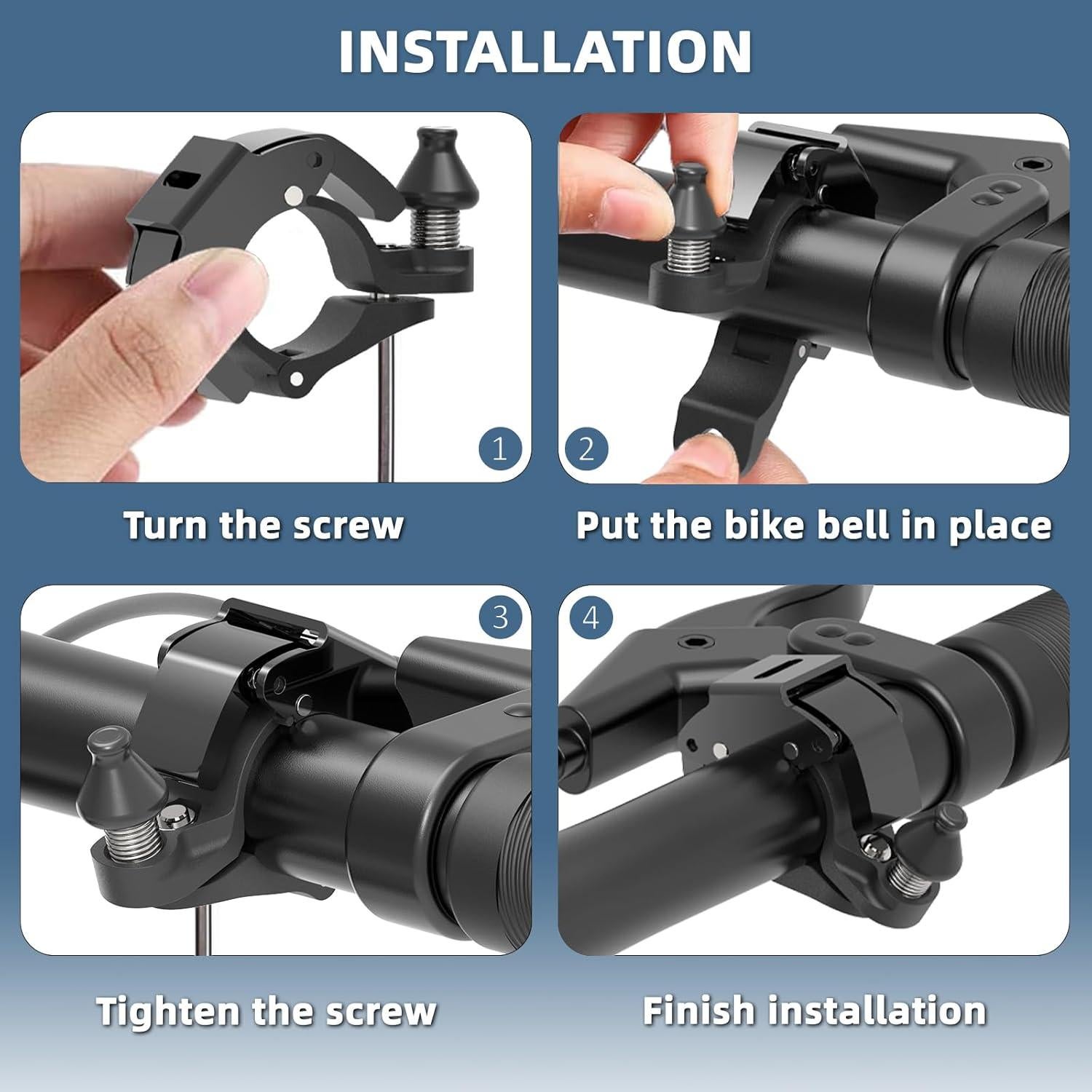 INSTALLATION

1

Turn the screw

2

Put the bike bell in place

3

Tighten the screw

4

Finish installation