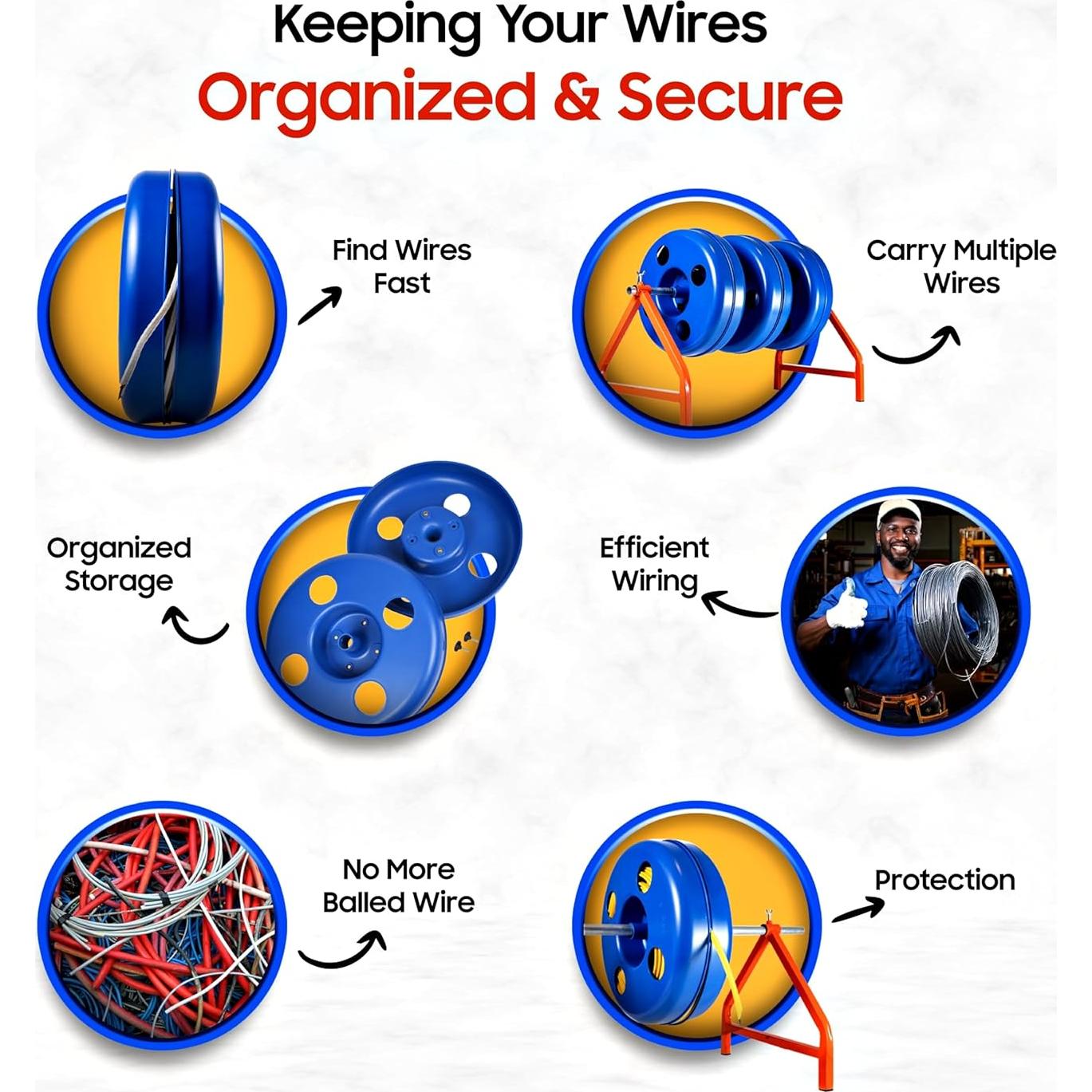 Keeping Your Wires
Organized & Secure

Find Wires Fast

Carry Multiple Wires

Organized Storage

Efficient Wiring

No More Balled Wire

Protection