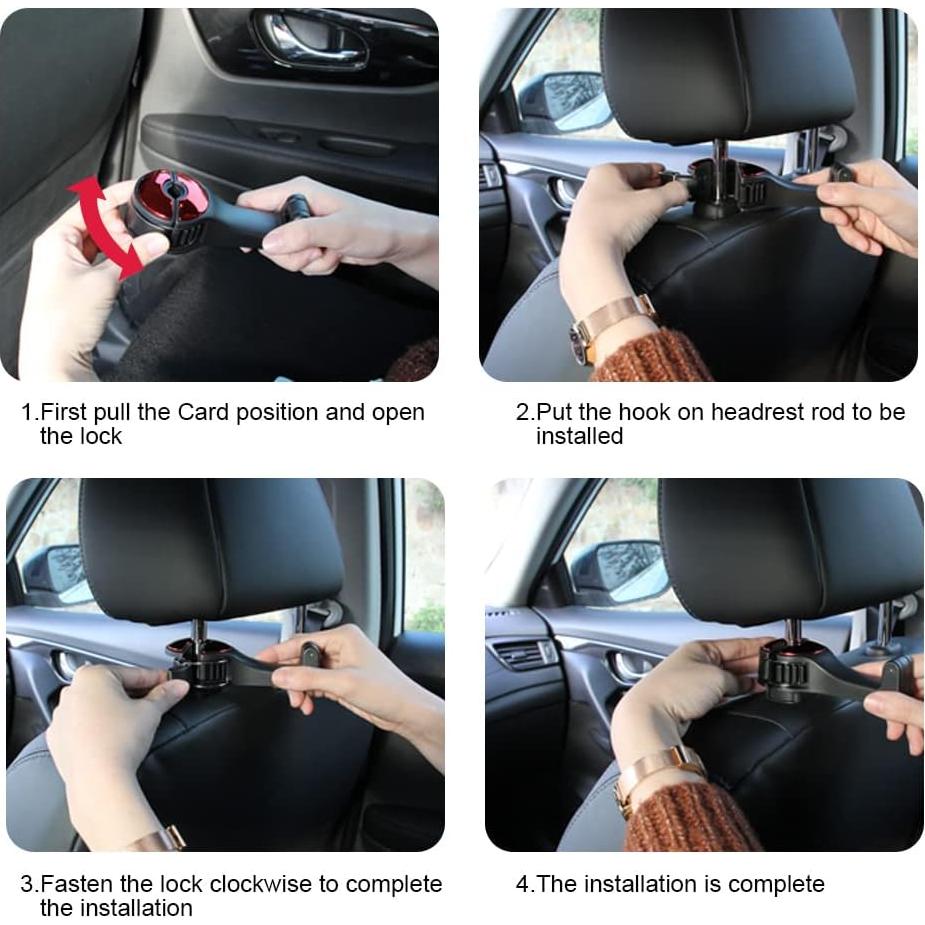 1.First pull the Card position and open the lock

2.Put the hook on headrest rod to be installed

3.Fasten the lock clockwise to complete the installation

4.The installation is complete