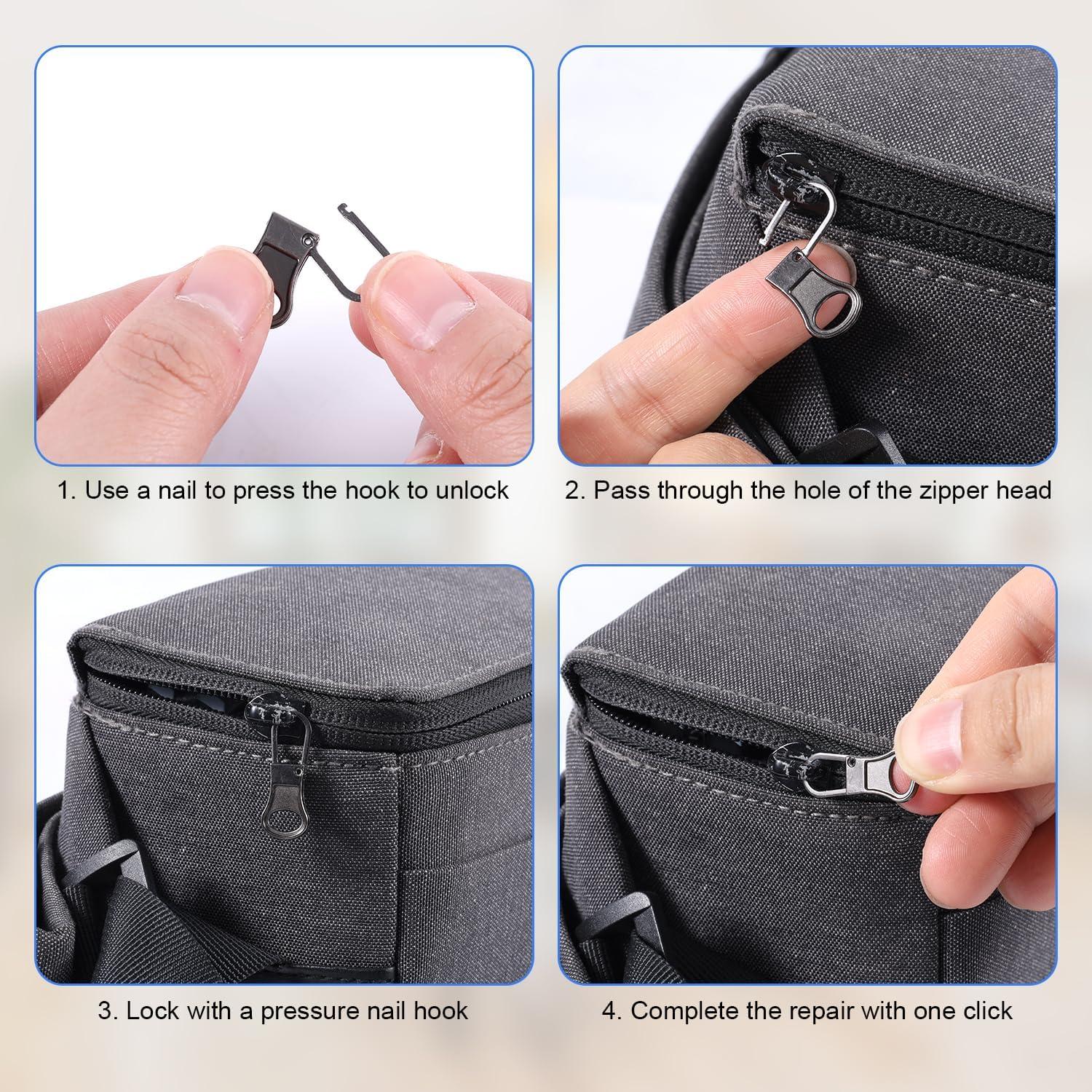 1. Use a nail to press the hook to unlock

2. Pass through the hole of the zipper head

3. Lock with a pressure nail hook

4. Complete the repair with one click