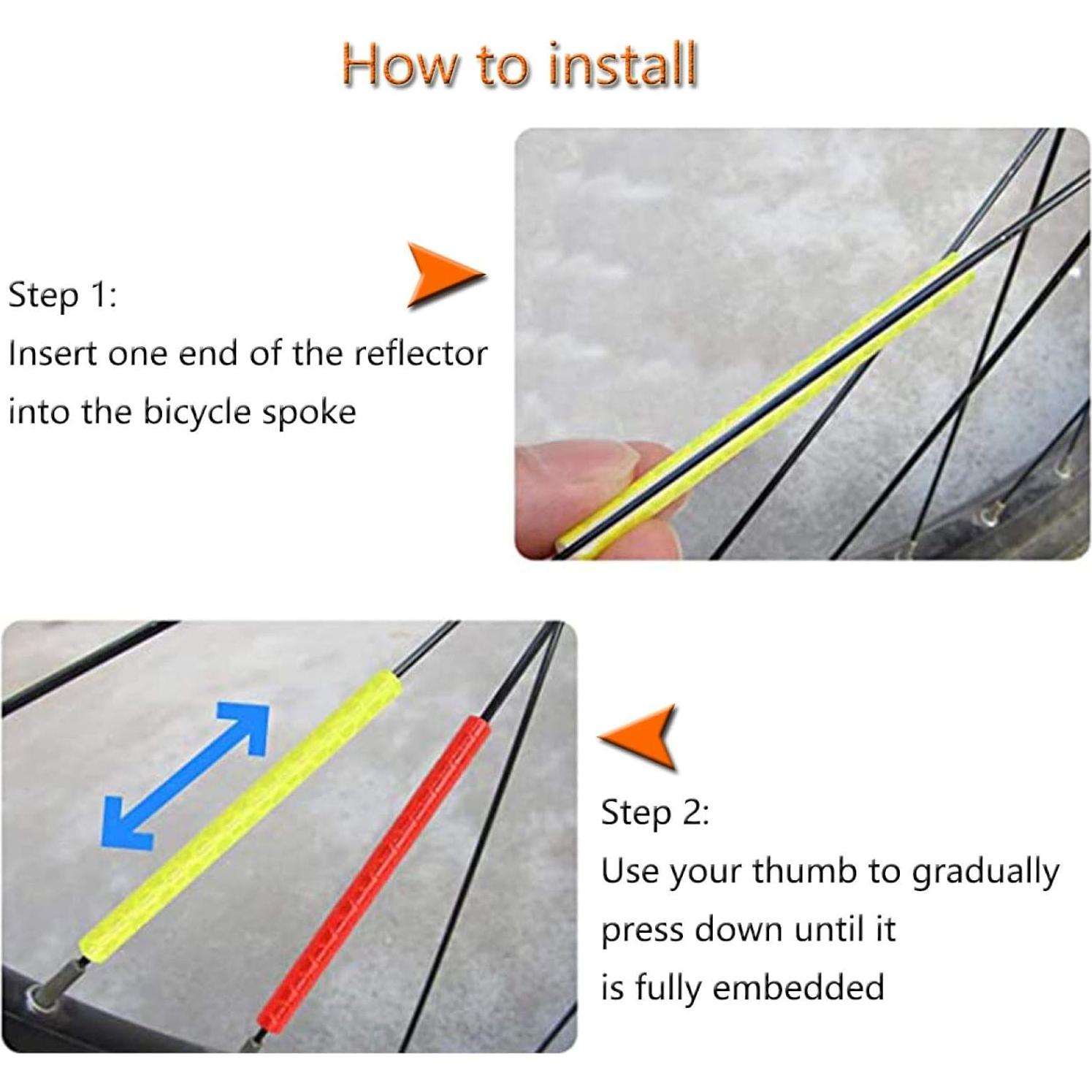 How to install

Step 1:
Insert one end of the reflector into the bicycle spoke

Step 2:
Use your thumb to gradually press down until it is fully embedded