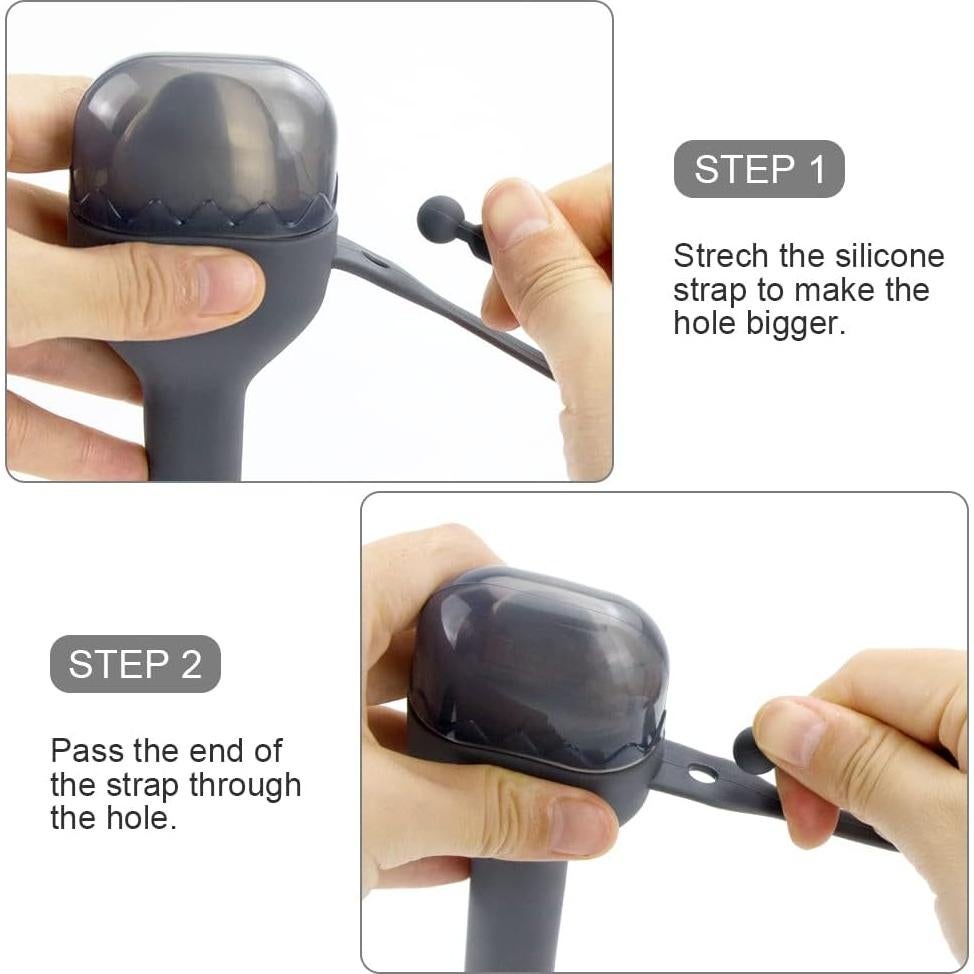 STEP 1

Strech the silicone strap to make the hole bigger.

STEP 2

Pass the end of the strap through the hole.