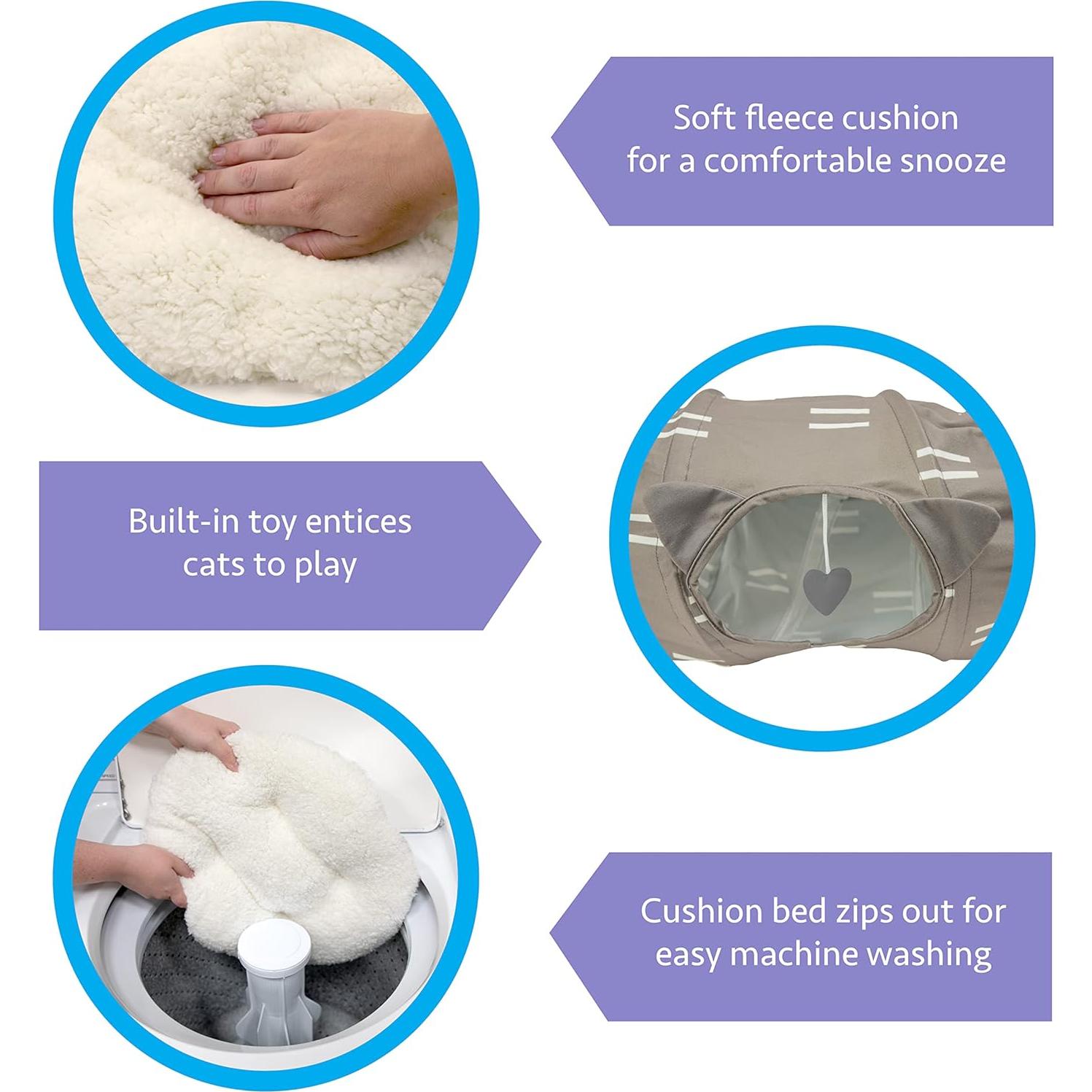 Soft fleece cushion for a comfortable snooze

Built-in toy entices cats to play

Cushion bed zips out for easy machine washing