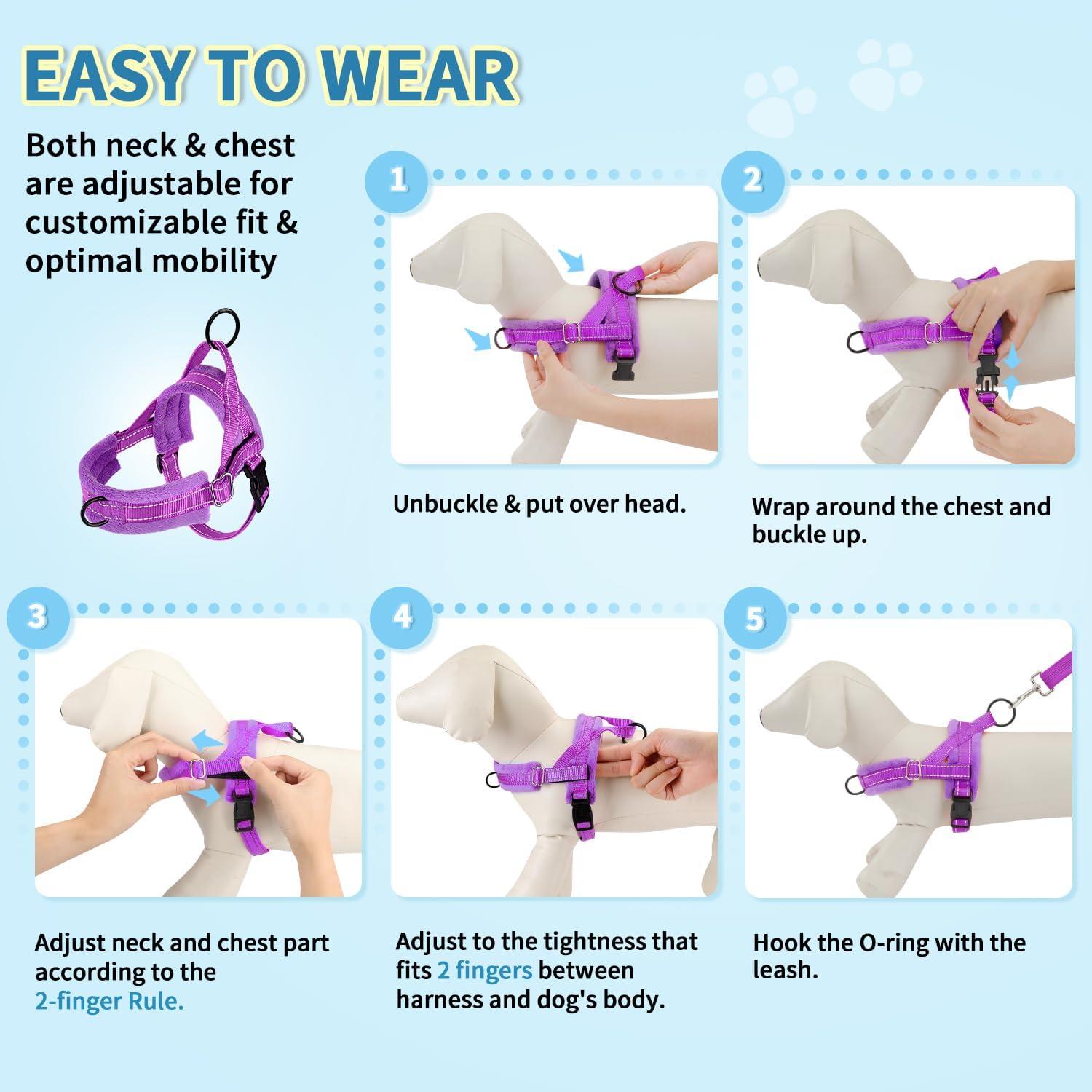 EASY TO WEAR

Both neck & chest are adjustable for customizable fit & optimal mobility

1

Unbuckle & put over head.

2

Wrap around the chest and buckle up.

3

Adjust neck and chest part according to the 2-finger Rule.

4

Adjust to the tightness that fits 2 fingers between harness and dog's body.

5

Hook the O-ring with the leash.