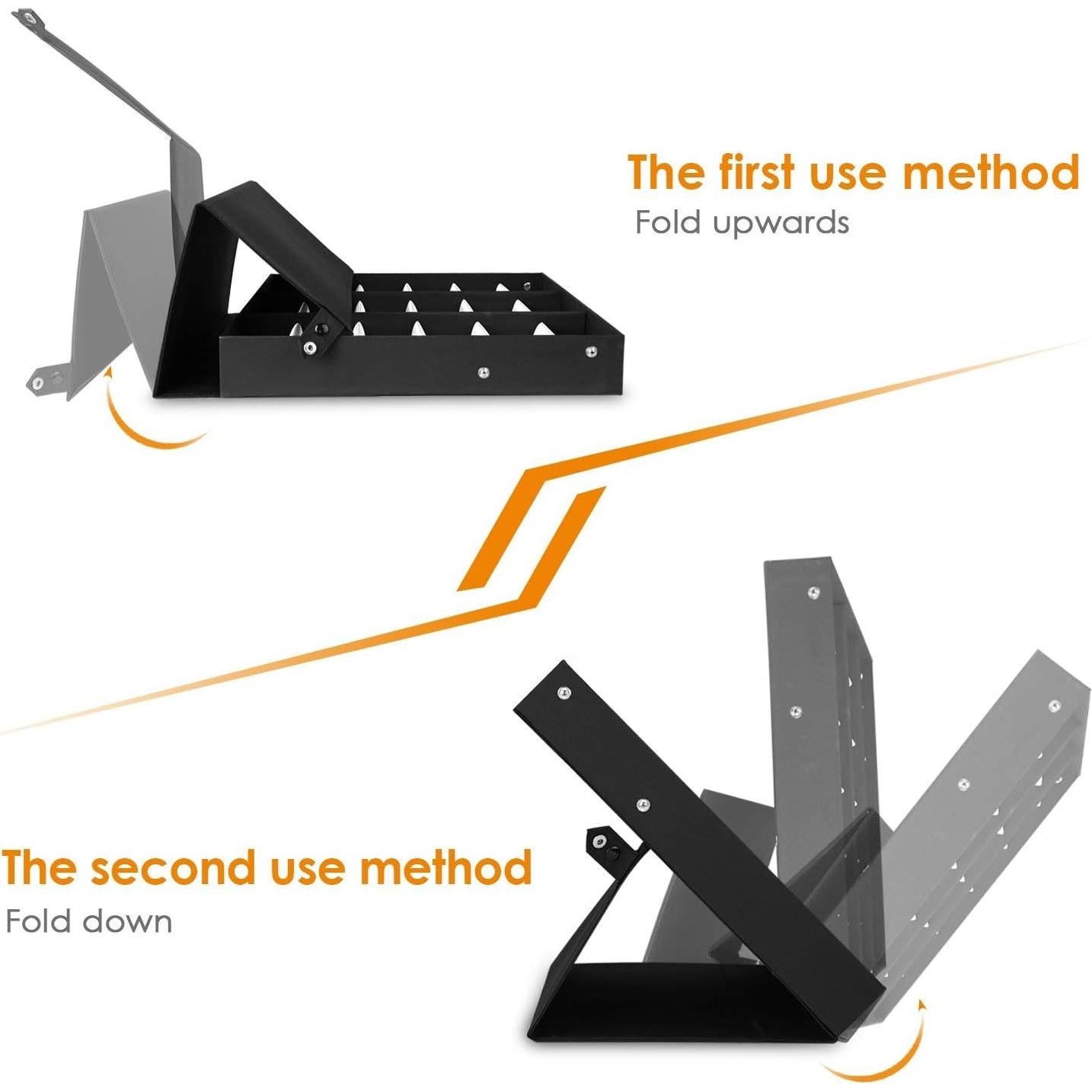 The first use method
Fold upwards

The second use method
Fold down