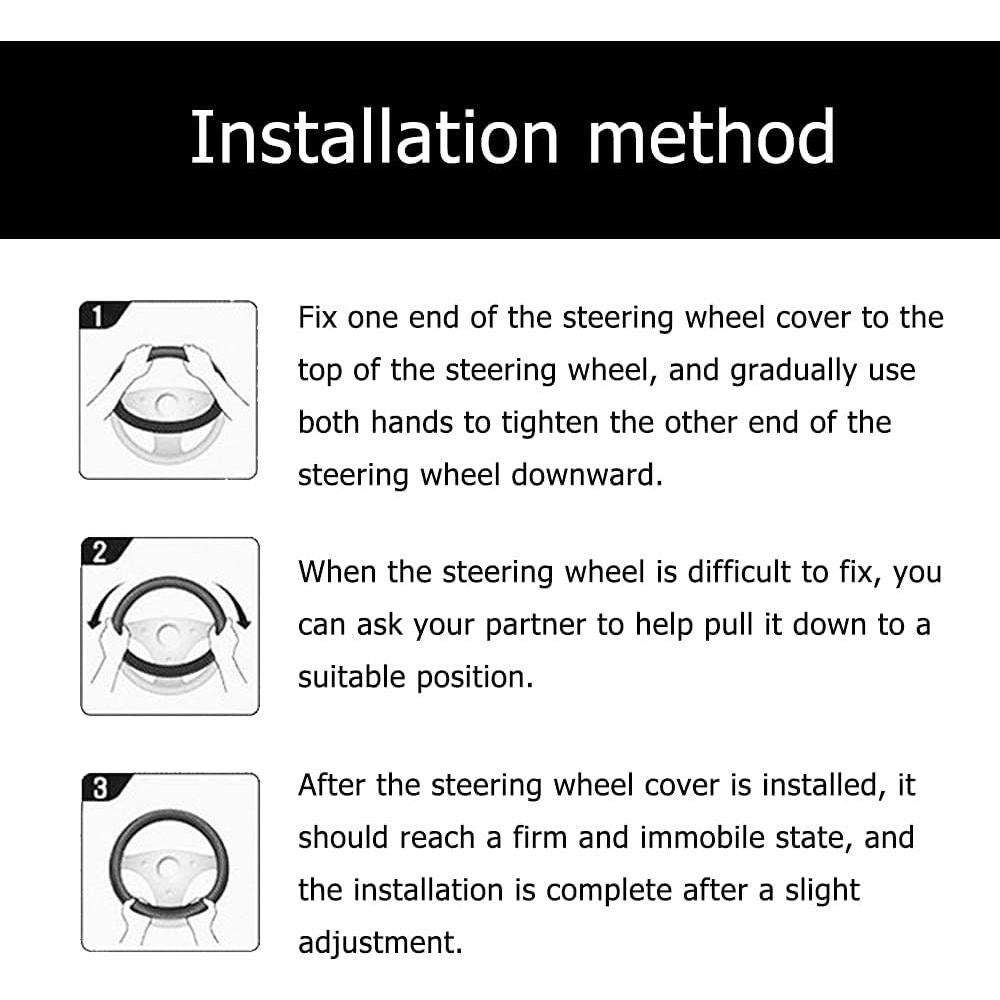 Installation method

1

Fix one end of the steering wheel cover to the top of the steering wheel, and gradually use both hands to tighten the other end of the steering wheel downward.

2

When the steering wheel is difficult to fix, you can ask your partner to help pull it down to a suitable position.

3

After the steering wheel cover is installed, it should reach a firm and immobile state, and the installation is complete after a slight adjustment.