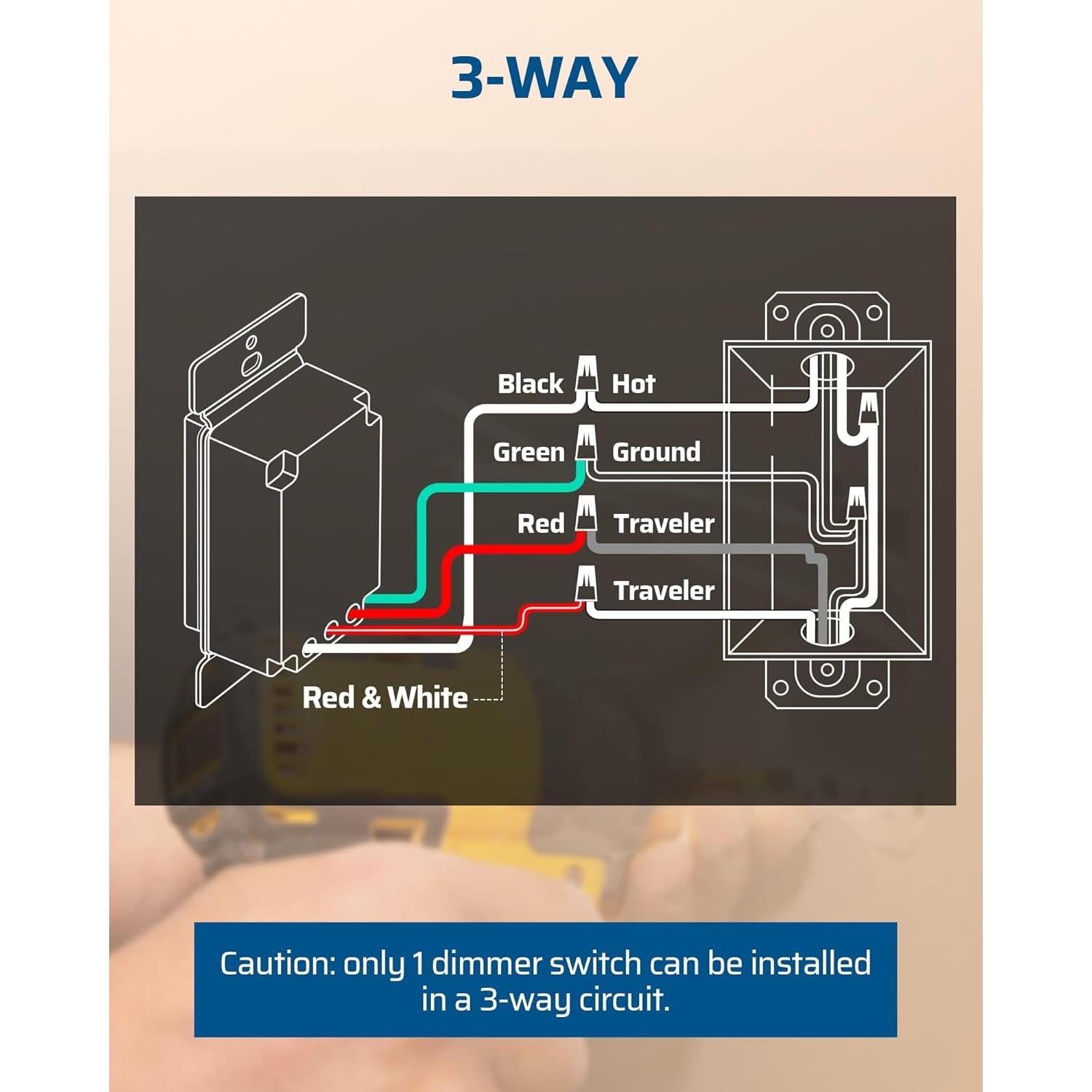 3-WAY

Black Hot

Green Ground

Red Traveler

Traveler

Red & White

Caution: only 1 dimmer switch can be installed in a 3-way circuit.