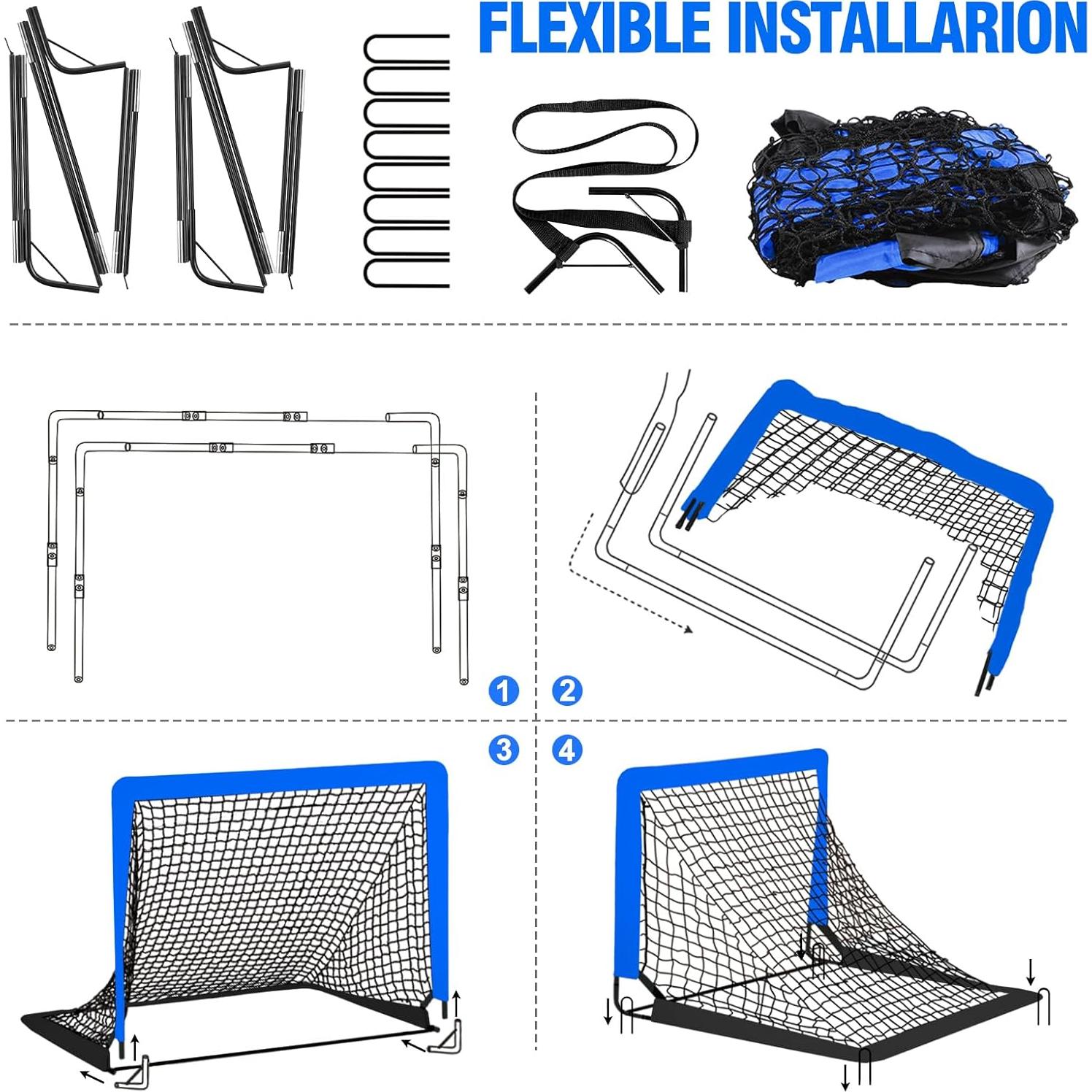 FLEXIBLE INSTALLARION

1

2

3

4