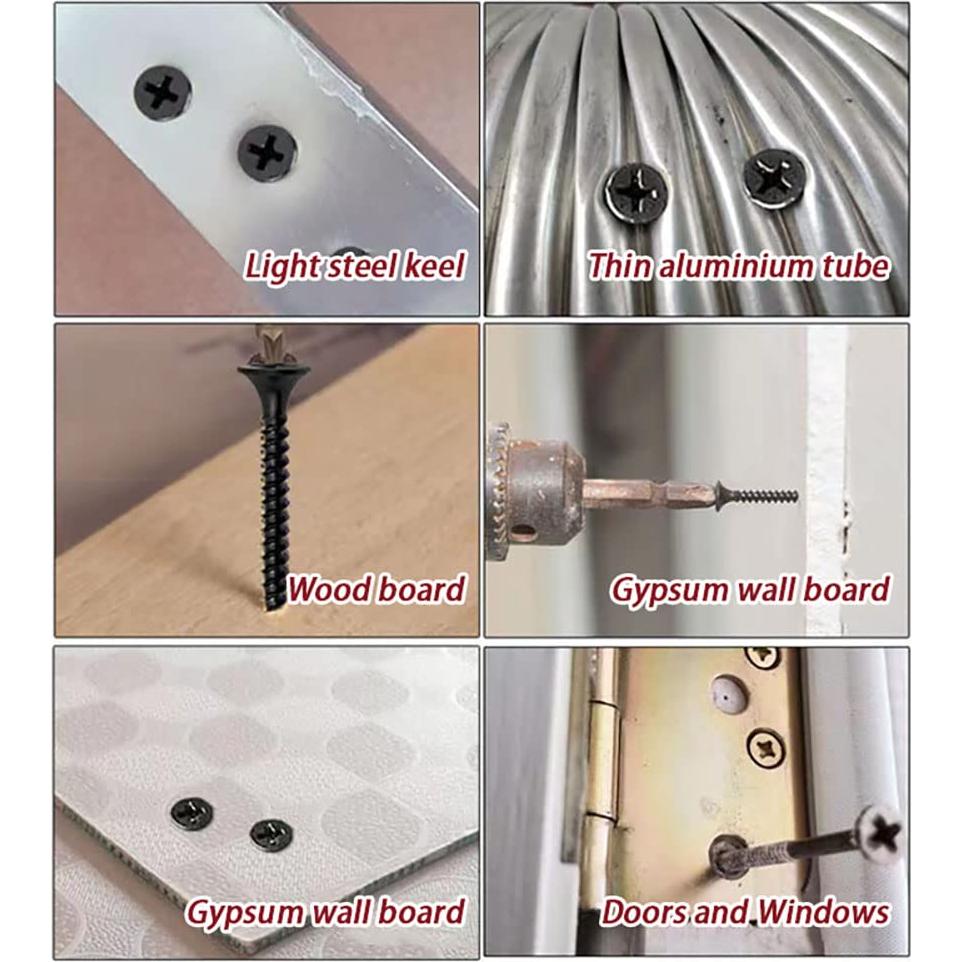 Light steel keel

Thin aluminium tube

Wood board

Gypsum wall board

Gypsum wall board

Doors and Windows