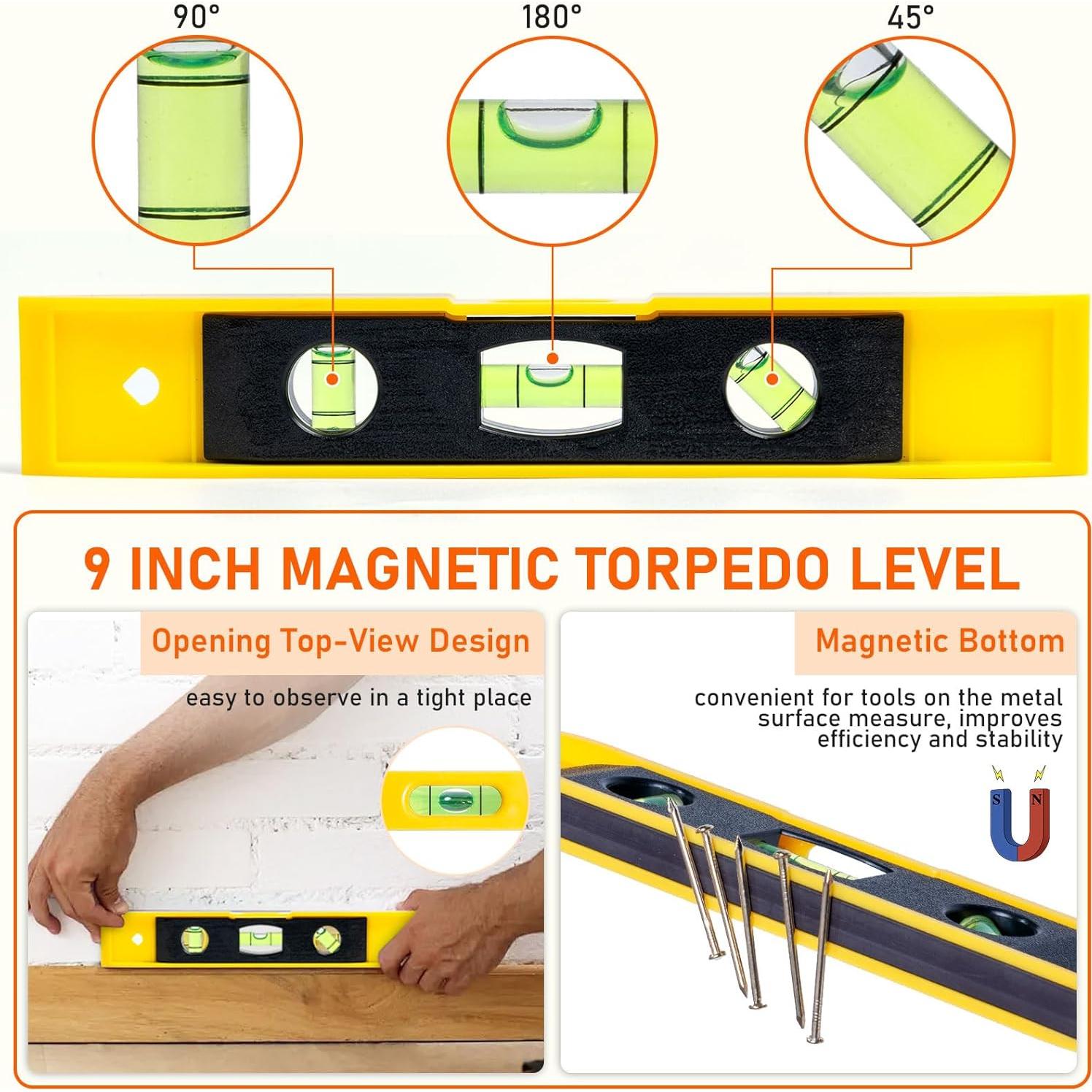 90°

180°

45°

9 INCH MAGNETIC TORPEDO LEVEL

Opening Top-View Design

easy to observe in a tight place

Magnetic Bottom

convenient for tools on the metal surface measure, improves efficiency and stability

S N