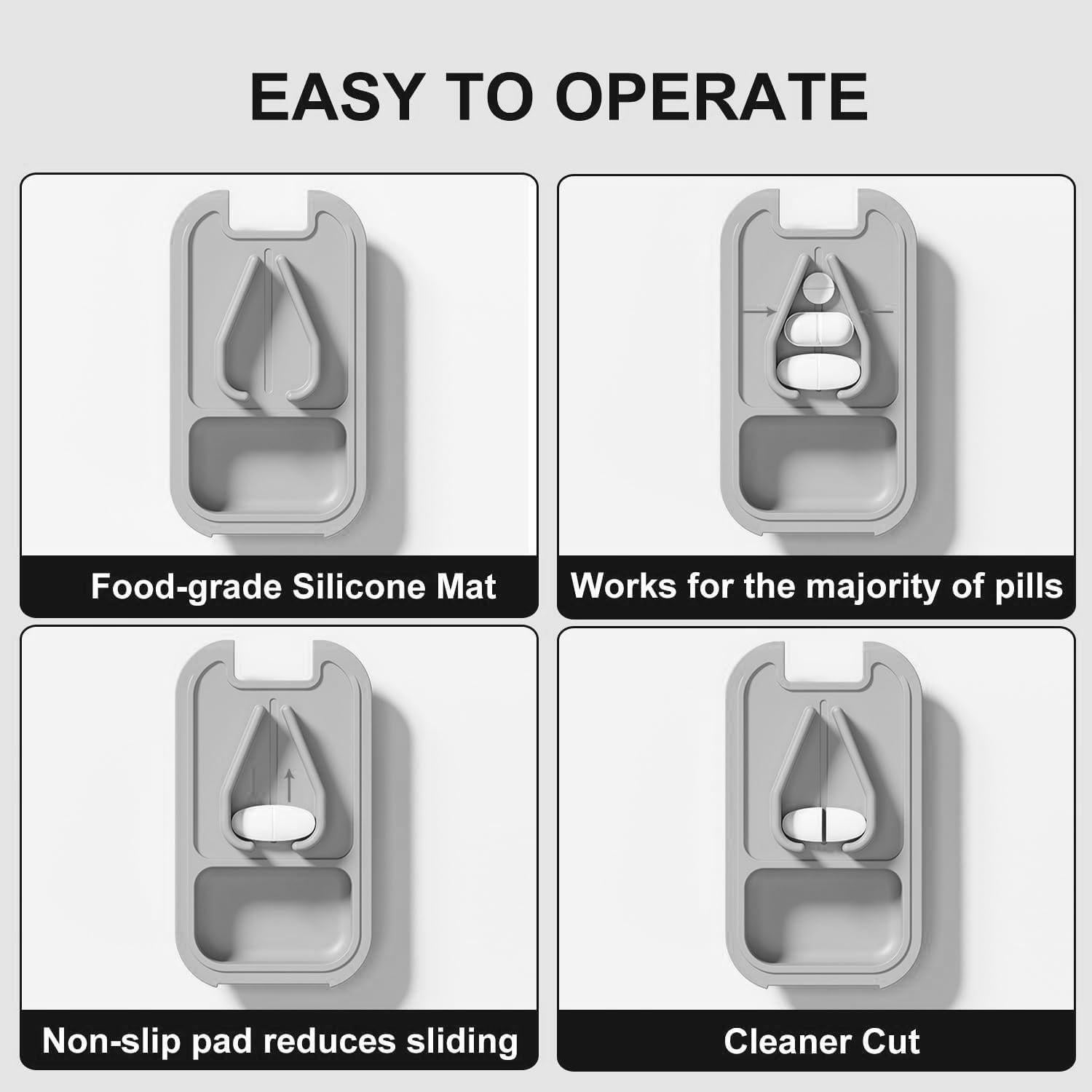 EASY TO OPERATE

Food-grade Silicone Mat

Works for the majority of pills

Non-slip pad reduces sliding

Cleaner Cut